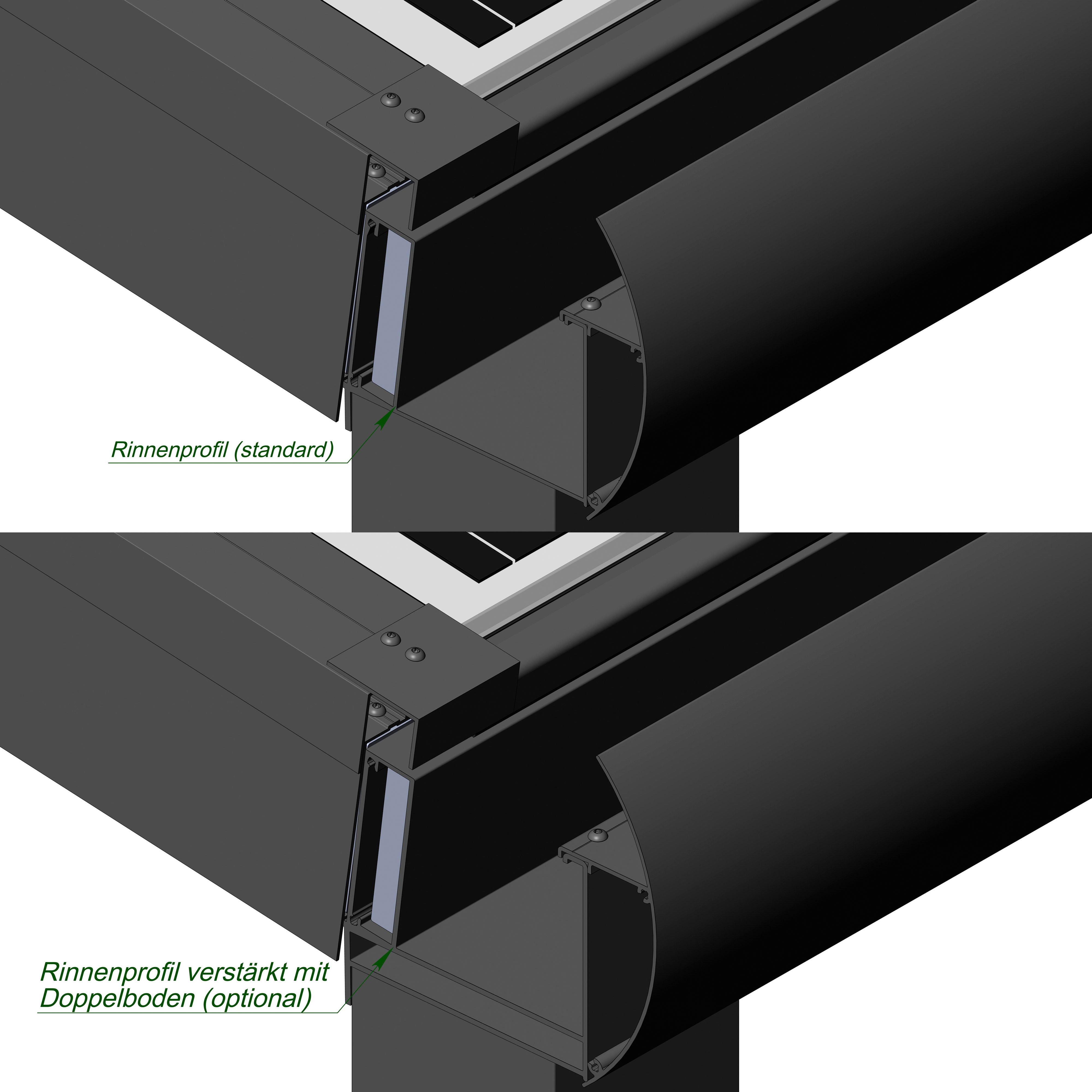 Rinnenprofil (standard)

Rinnenprofil verstärkt mit Doppelboden (optional)