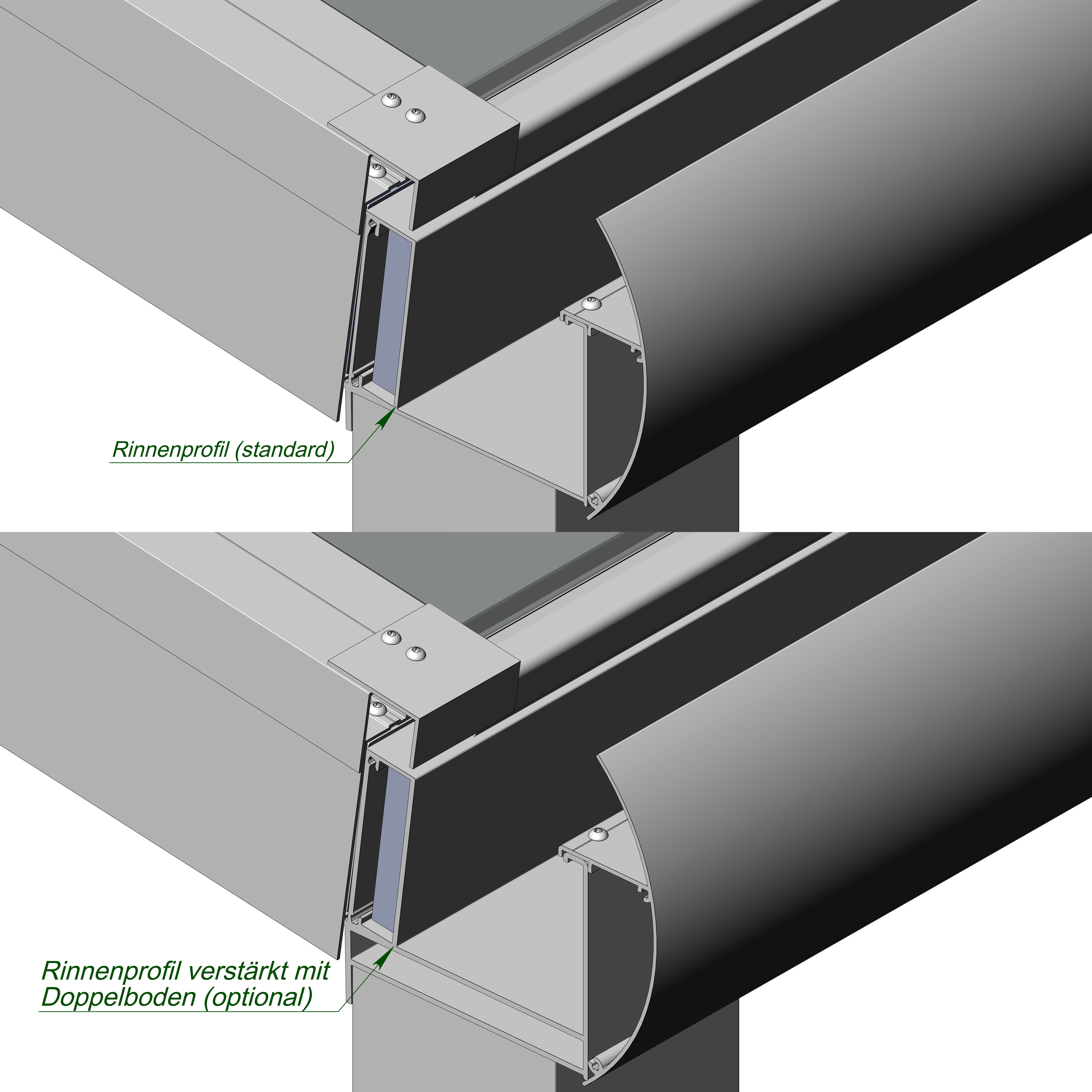 Rinnenprofil (standard)

Rinnenprofil verstärkt mit Doppelboden (optional)