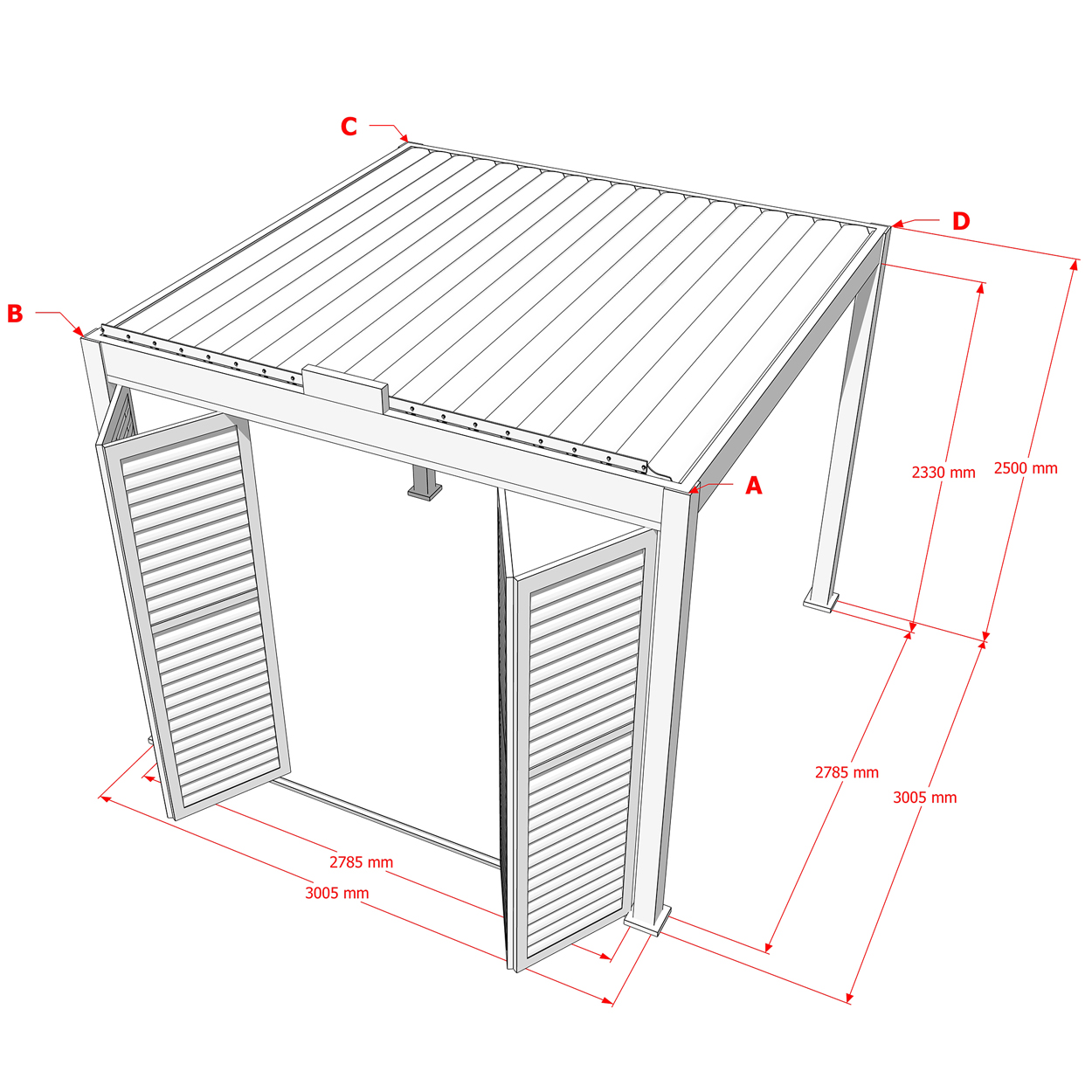 C
D
B
A
2330 mm
2500 mm
2785 mm
3005 mm
2785 mm
3005 mm