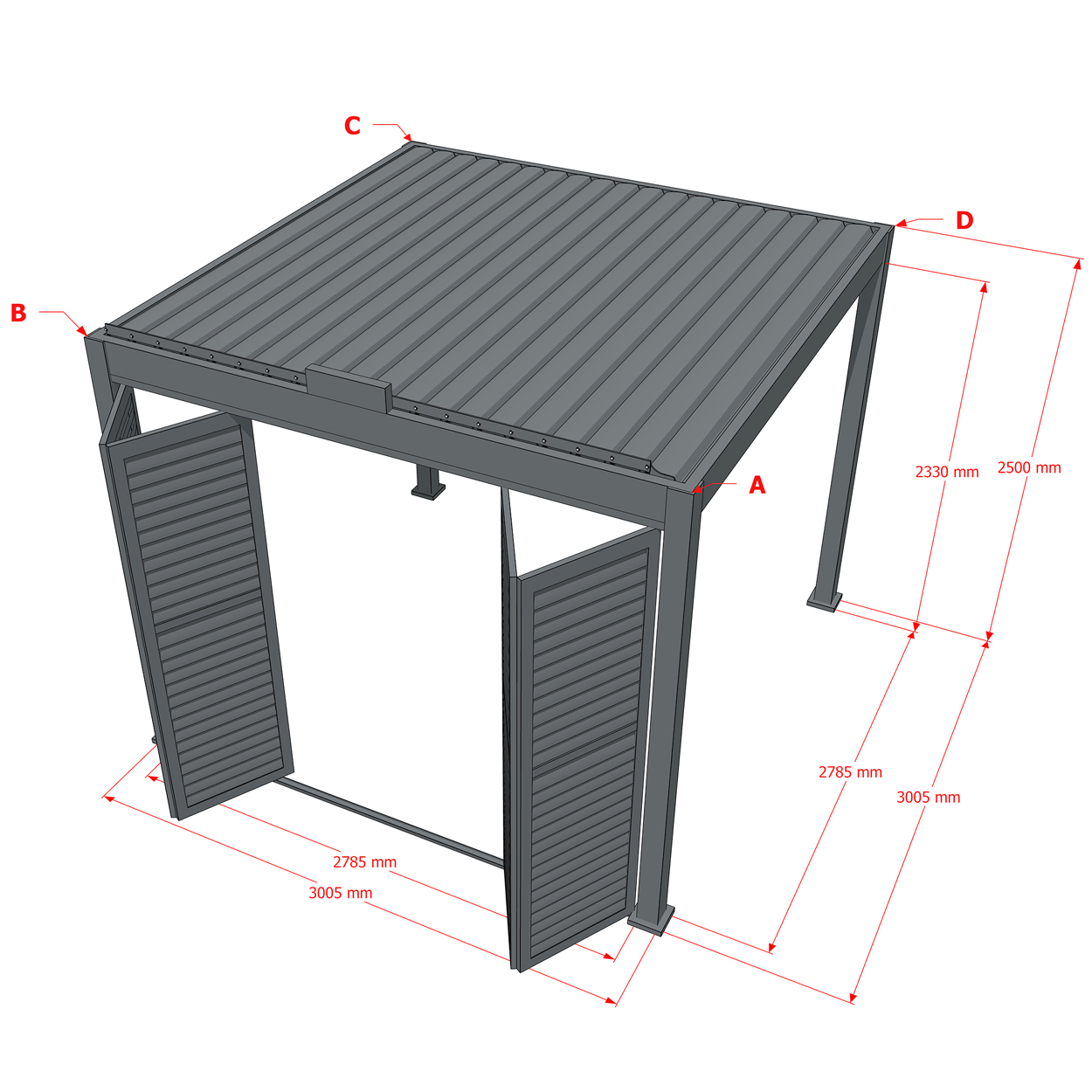 C
D
B
A
2330 mm
2500 mm
2785 mm
3005 mm
2785 mm
3005 mm