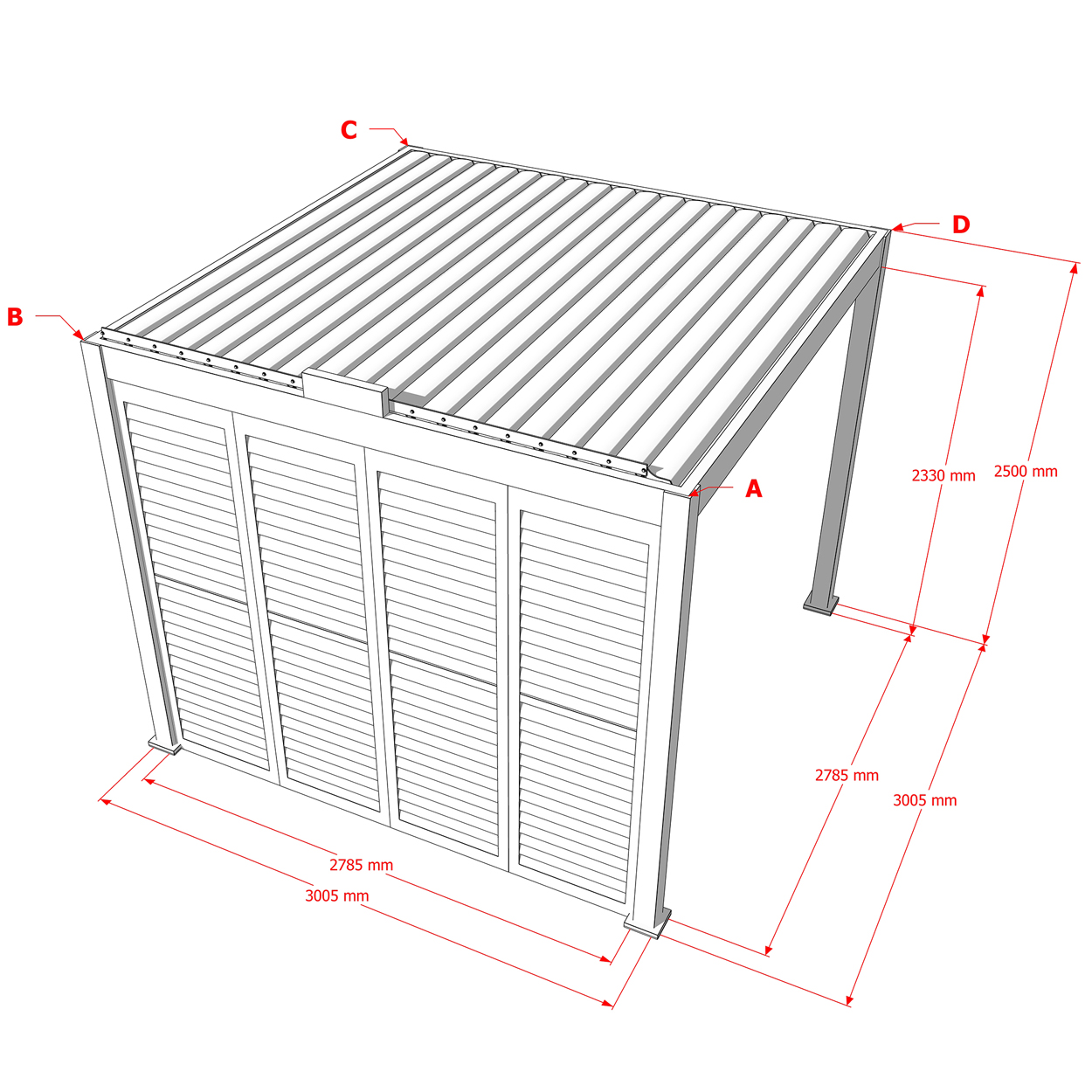 C

D

B

A

2330 mm

2500 mm

2785 mm

3005 mm

2785 mm

3005 mm