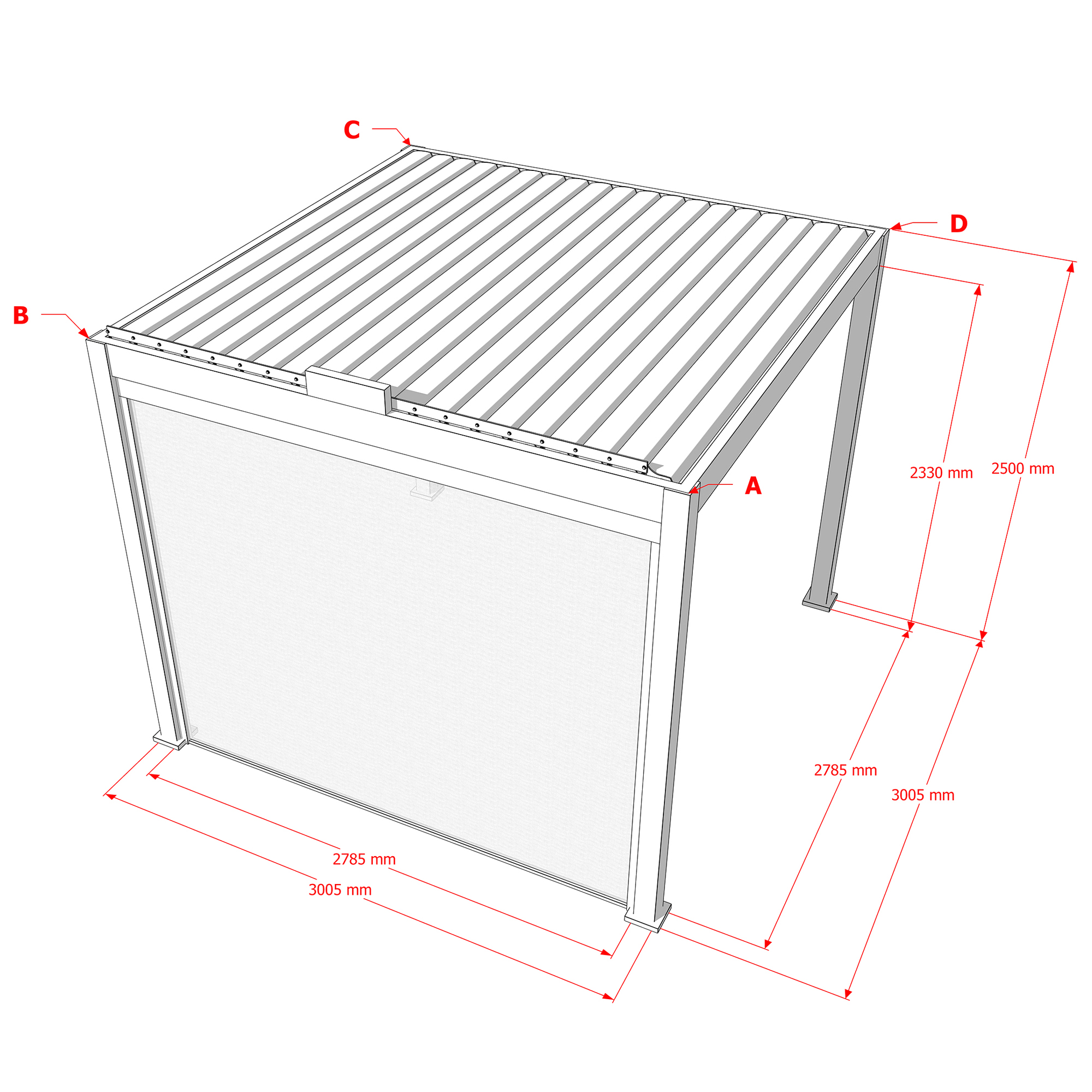 C

D

B

A

2330 mm

2500 mm

2785 mm

3005 mm

2785 mm

3005 mm