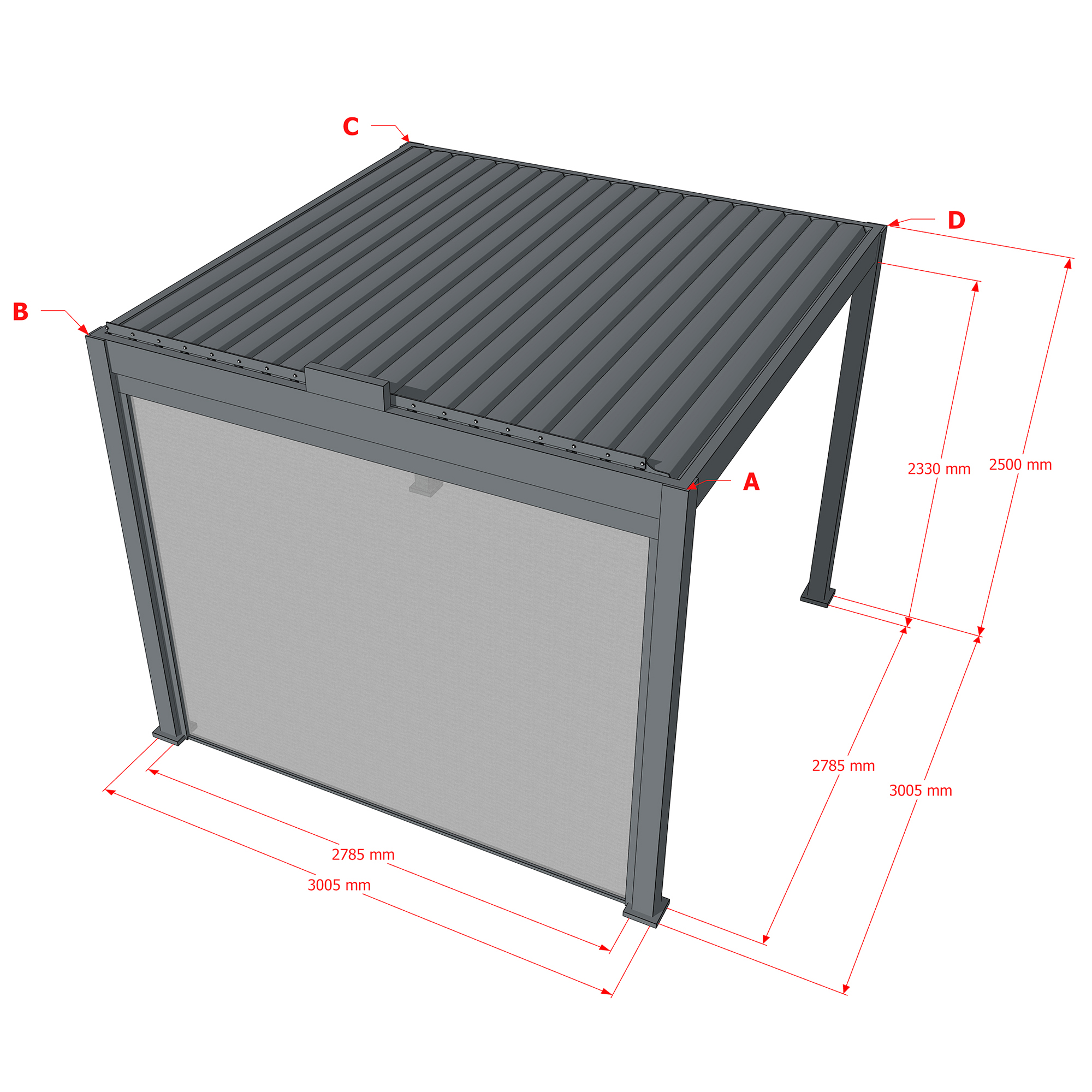 C

D

B

A

2330 mm

2500 mm

2785 mm

3005 mm

2785 mm

3005 mm