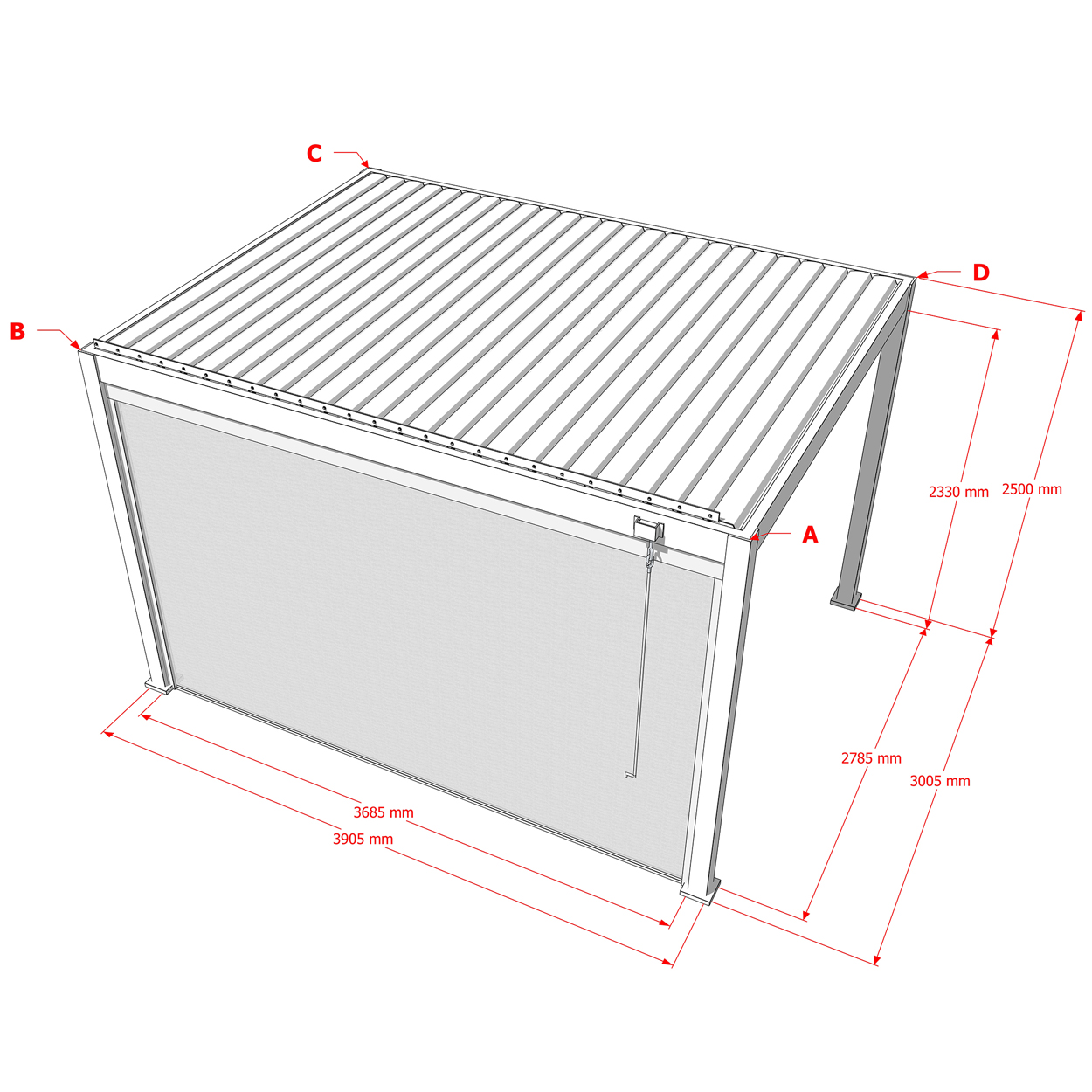 C

D

B

A

2330 mm

2500 mm

2785 mm

3005 mm

3685 mm

3905 mm