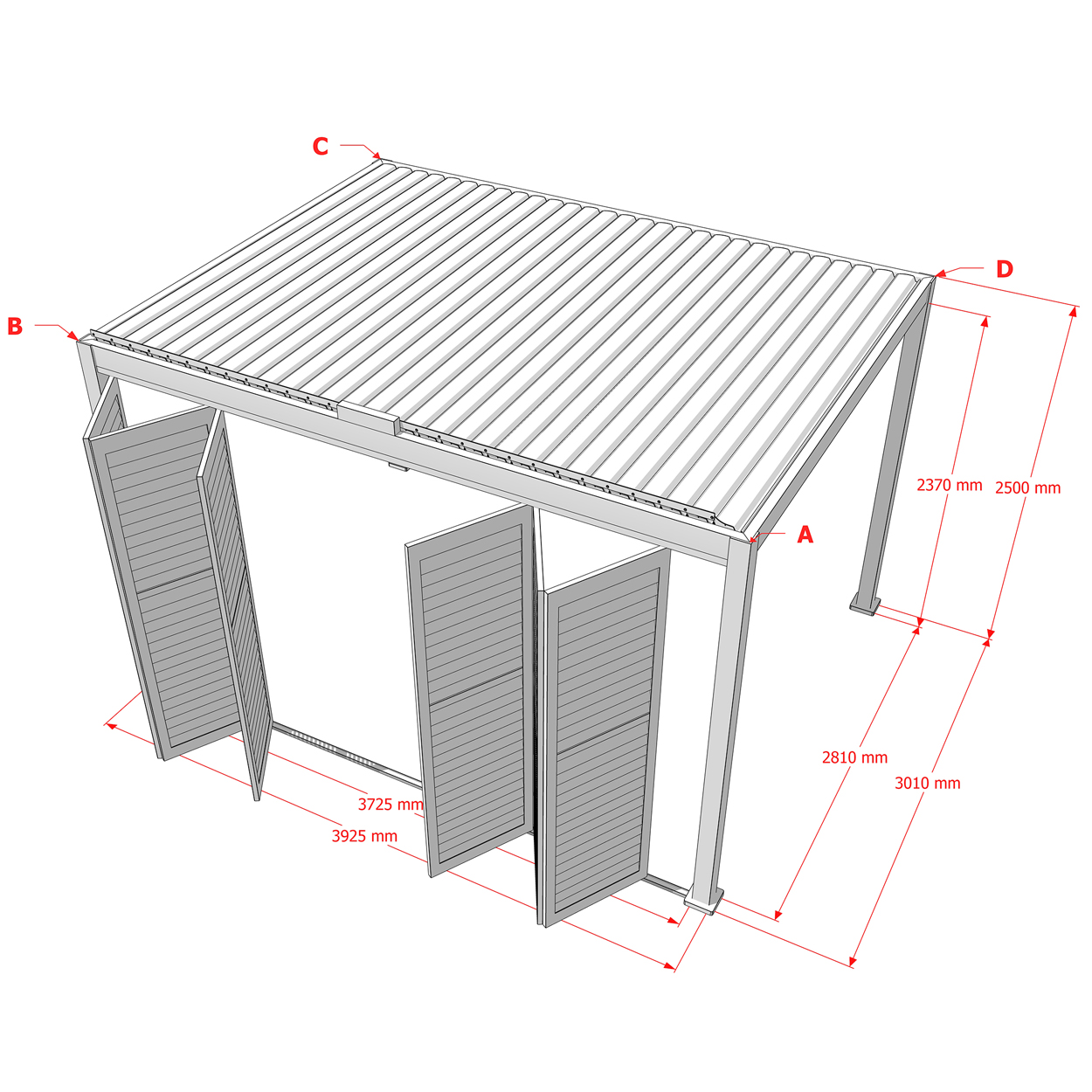 C

D

B

A

2370 mm

2500 mm

2810 mm

3010 mm

3725 mm

3925 mm