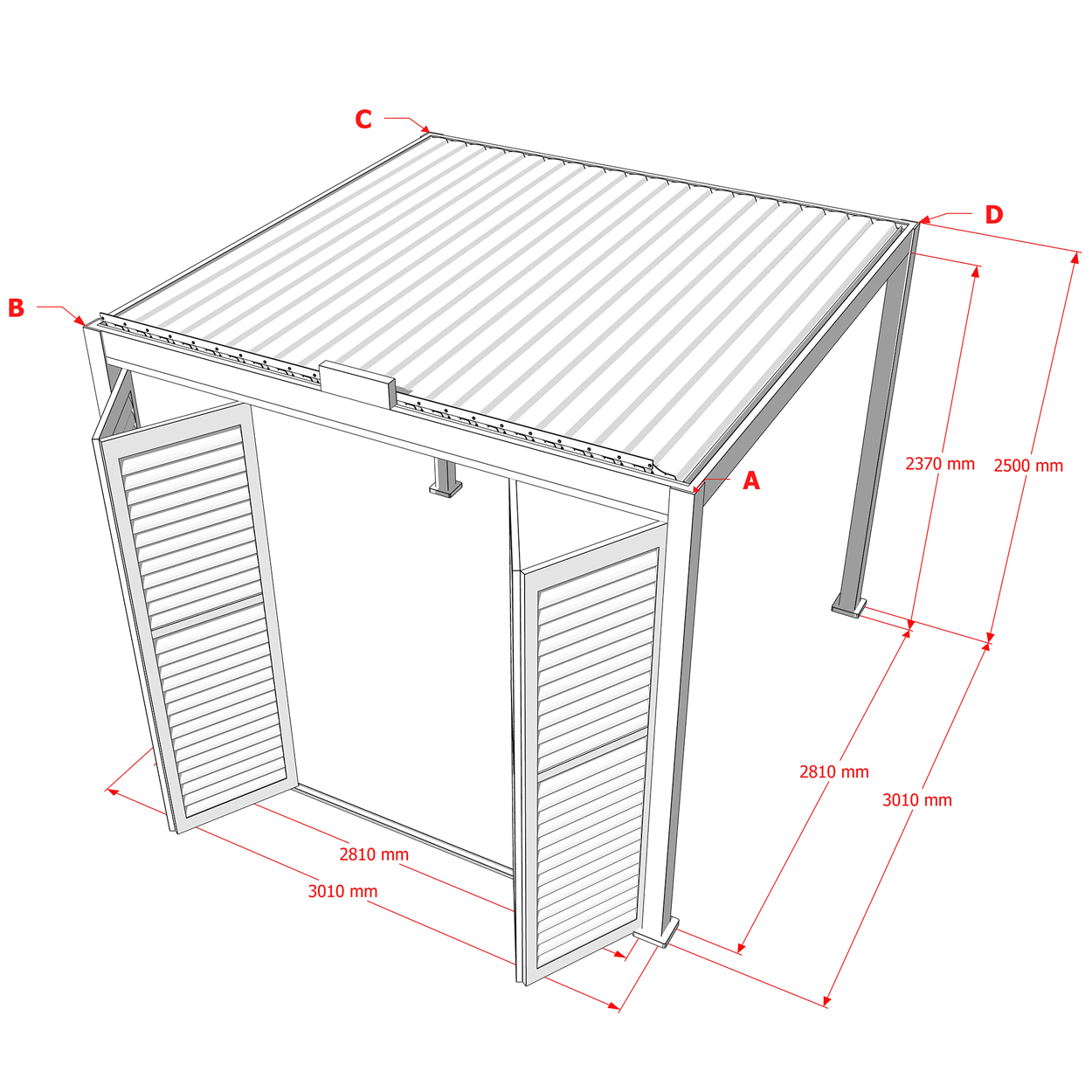 C

D

B

A

2370 mm

2500 mm

2810 mm

3010 mm

2810 mm

3010 mm