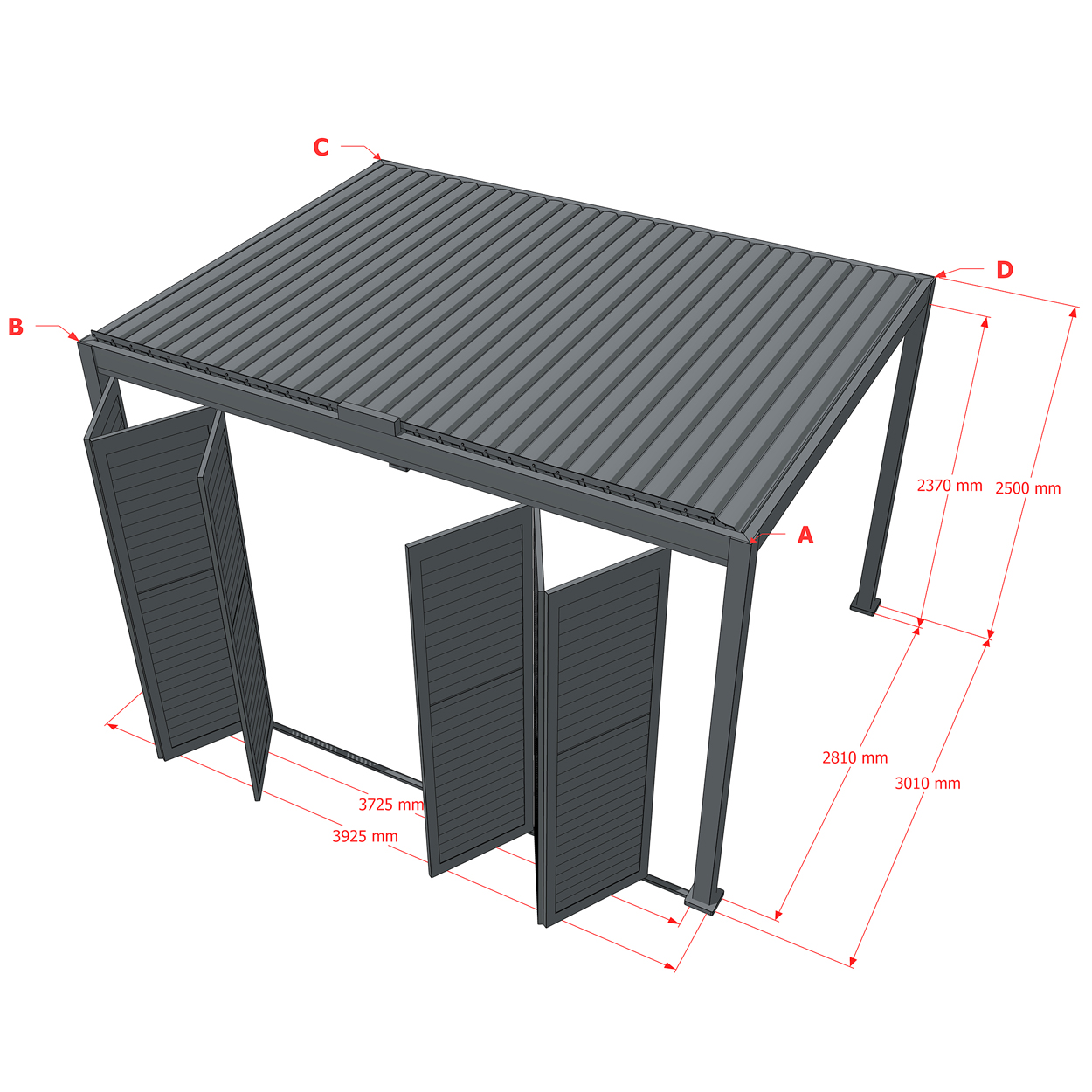 C

D

B

A

2370 mm

2500 mm

2810 mm

3010 mm

3725 mm

3925 mm