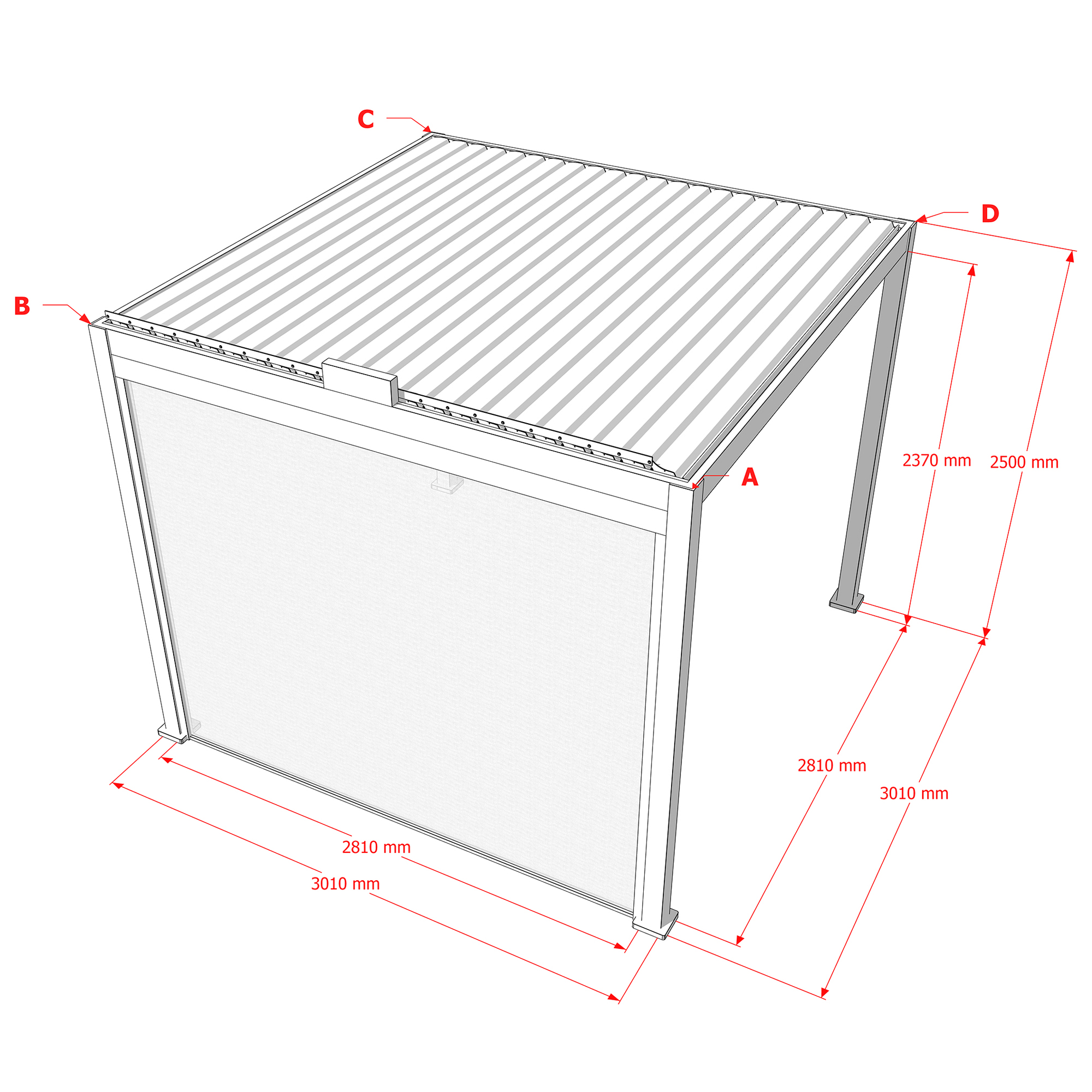 C

D

B

A

2370 mm

2500 mm

2810 mm

3010 mm

2810 mm

3010 mm