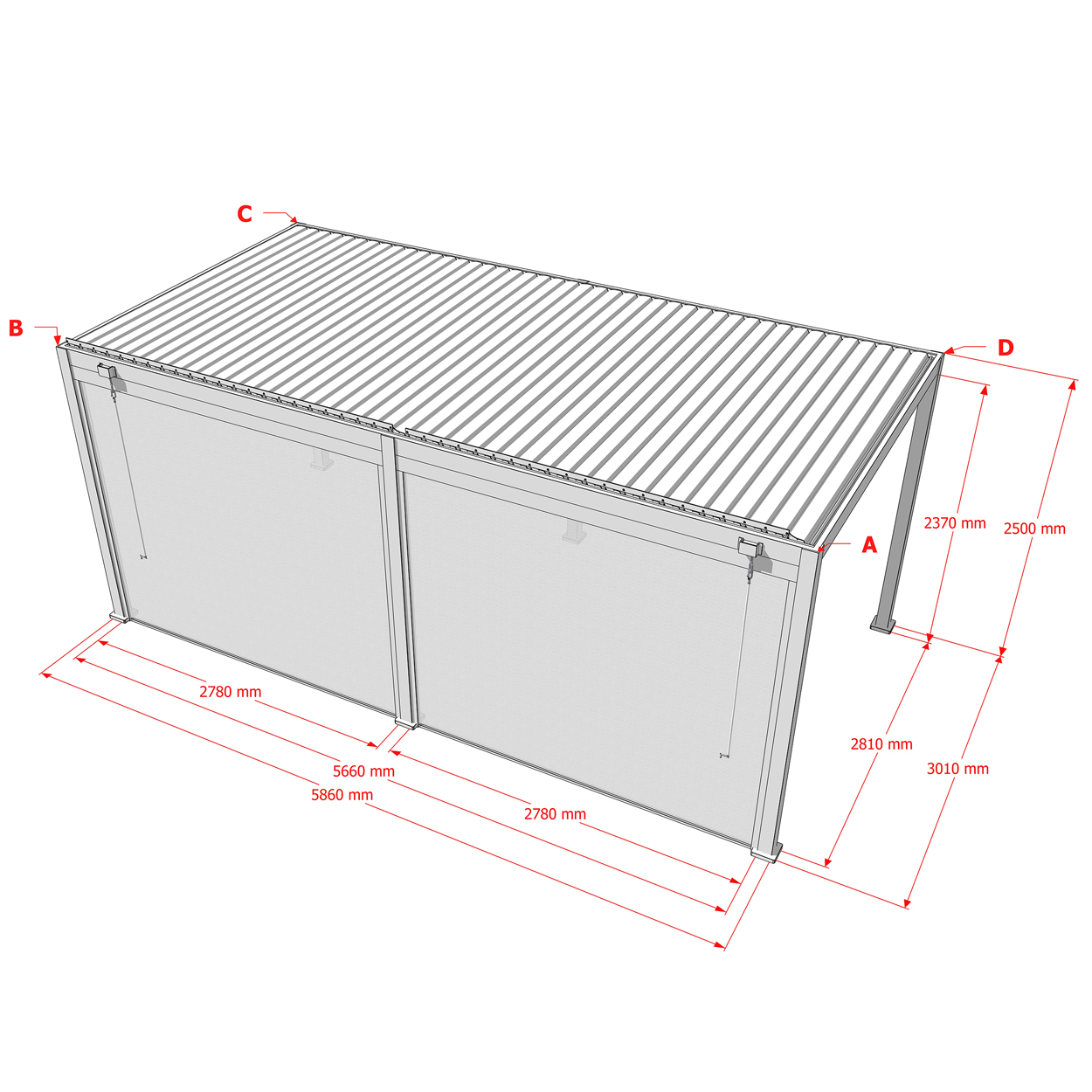 C

B

D

A

2370 mm

2500 mm

2780 mm

5660 mm

5860 mm

2780 mm

2810 mm

3010 mm