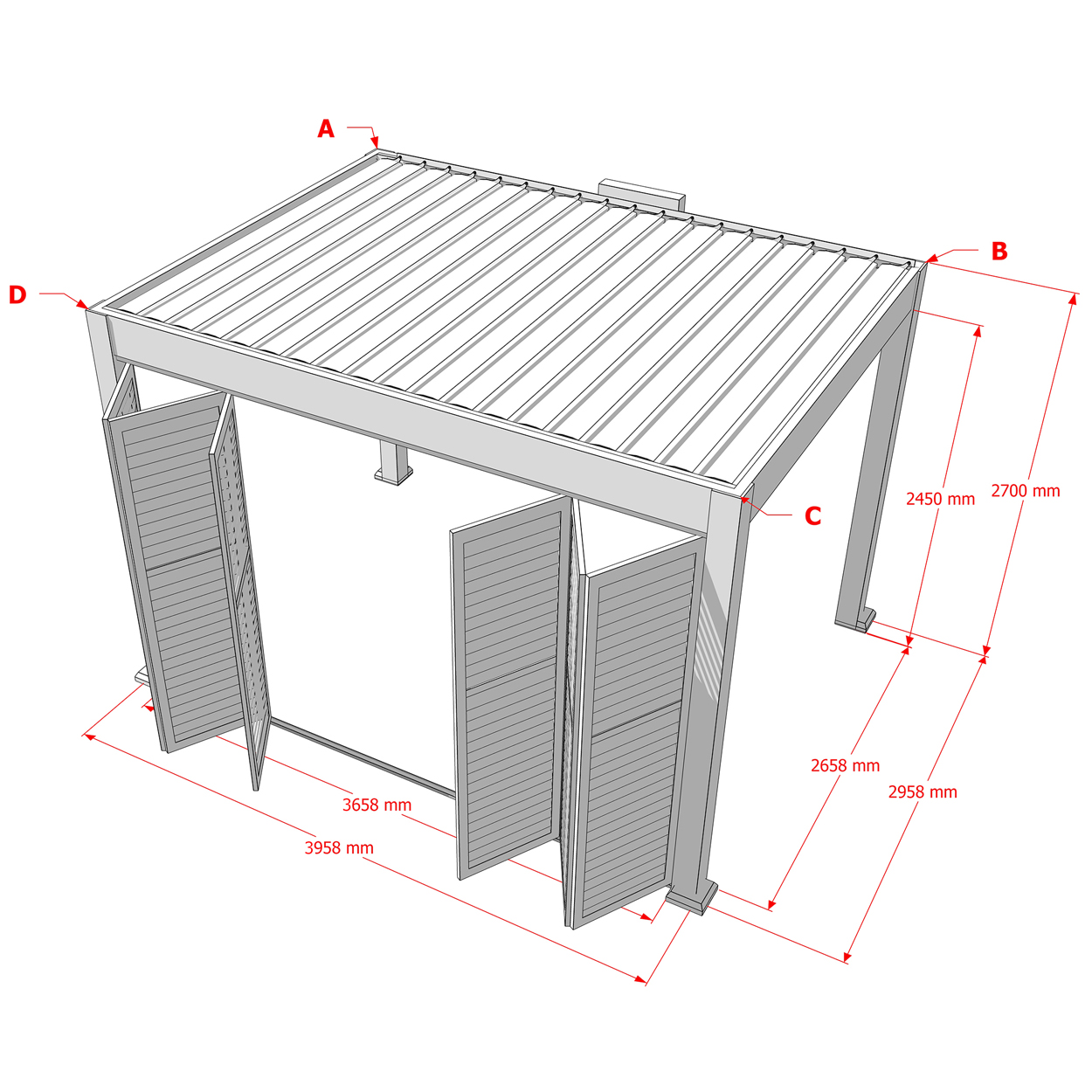 A

B

D

C

2450 mm

2700 mm

2658 mm

2958 mm

3658 mm

3958 mm