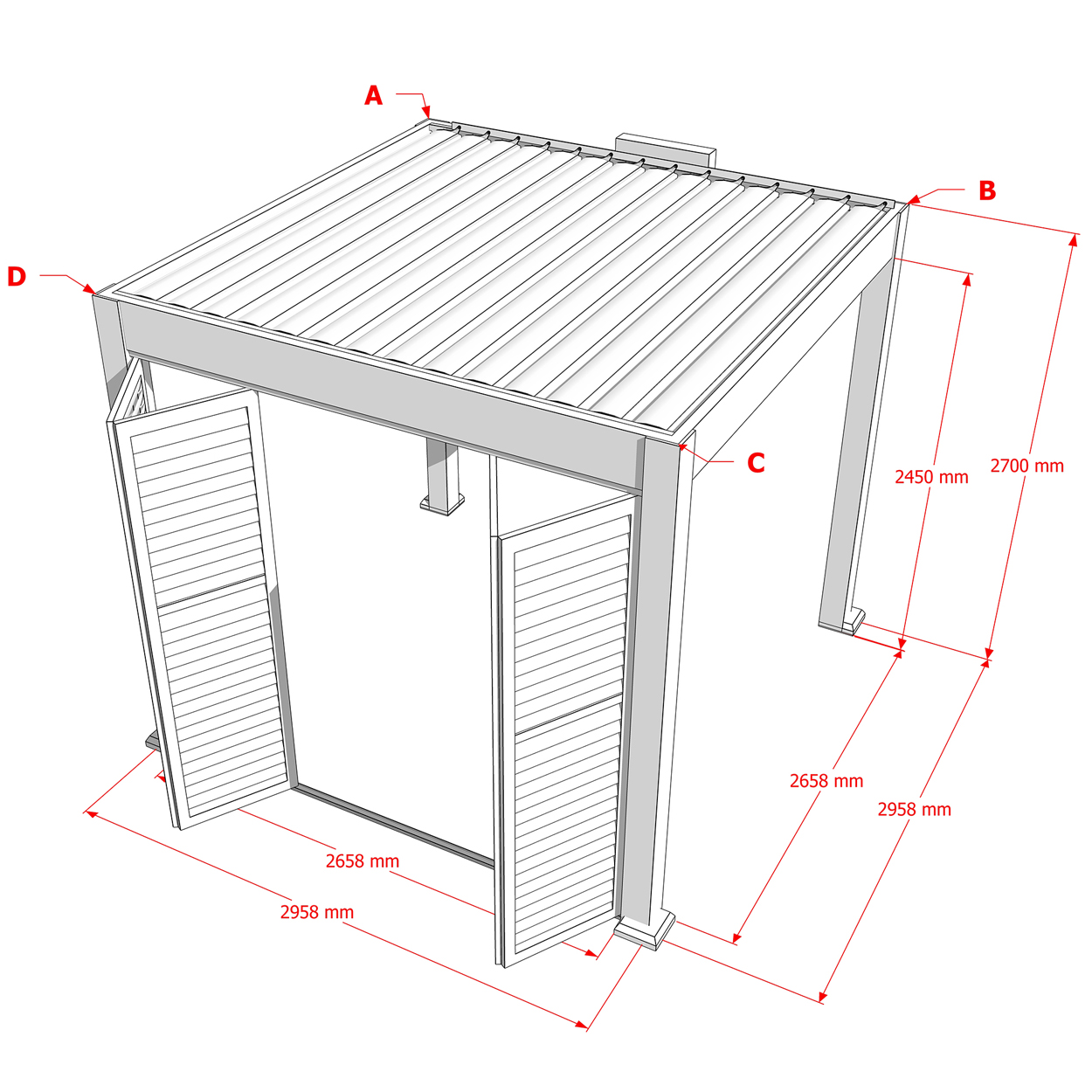 A

B

D

C

2450 mm

2700 mm

2658 mm

2958 mm

2658 mm

2958 mm