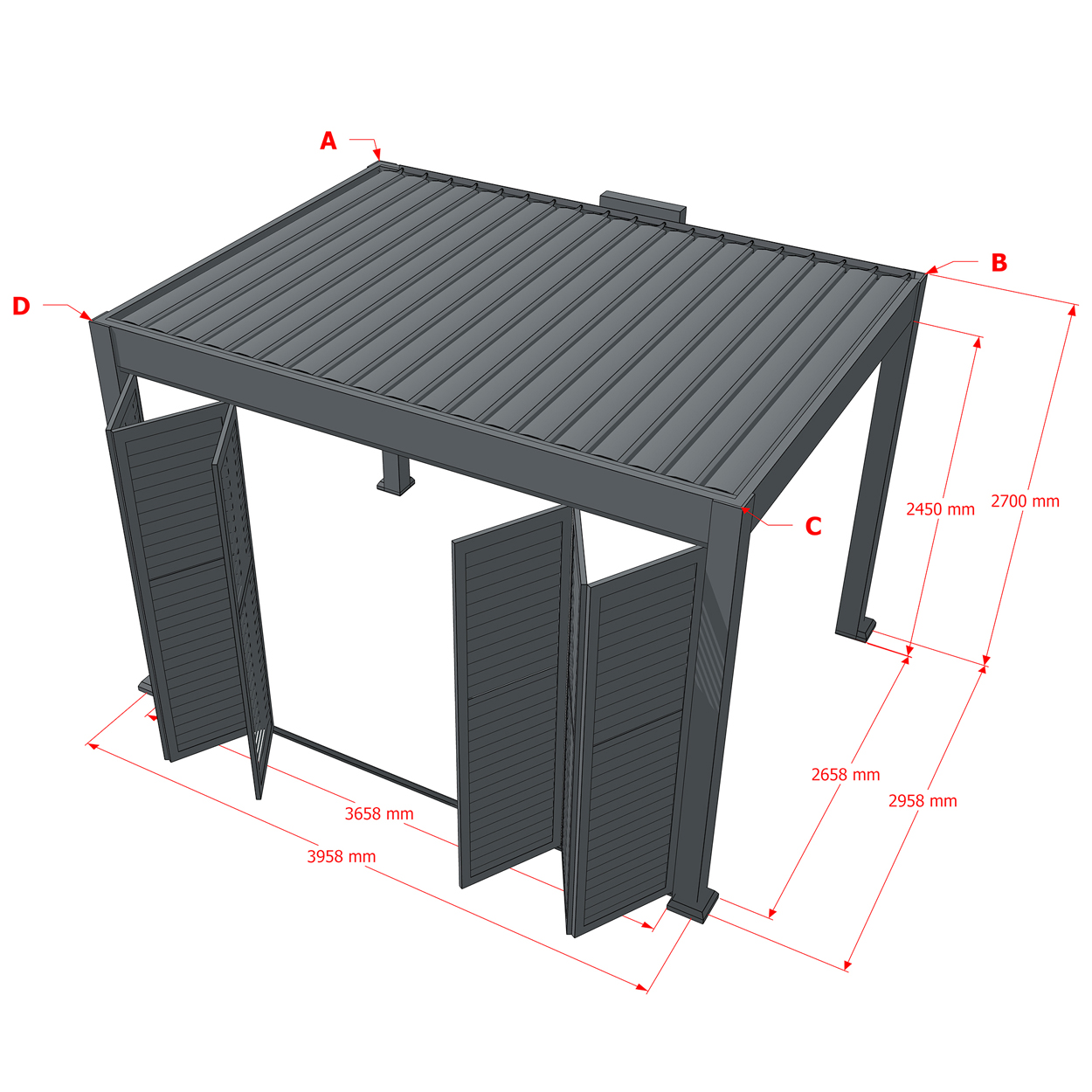 A

B

D

C

2450 mm

2700 mm

2658 mm

2958 mm

3658 mm

3958 mm