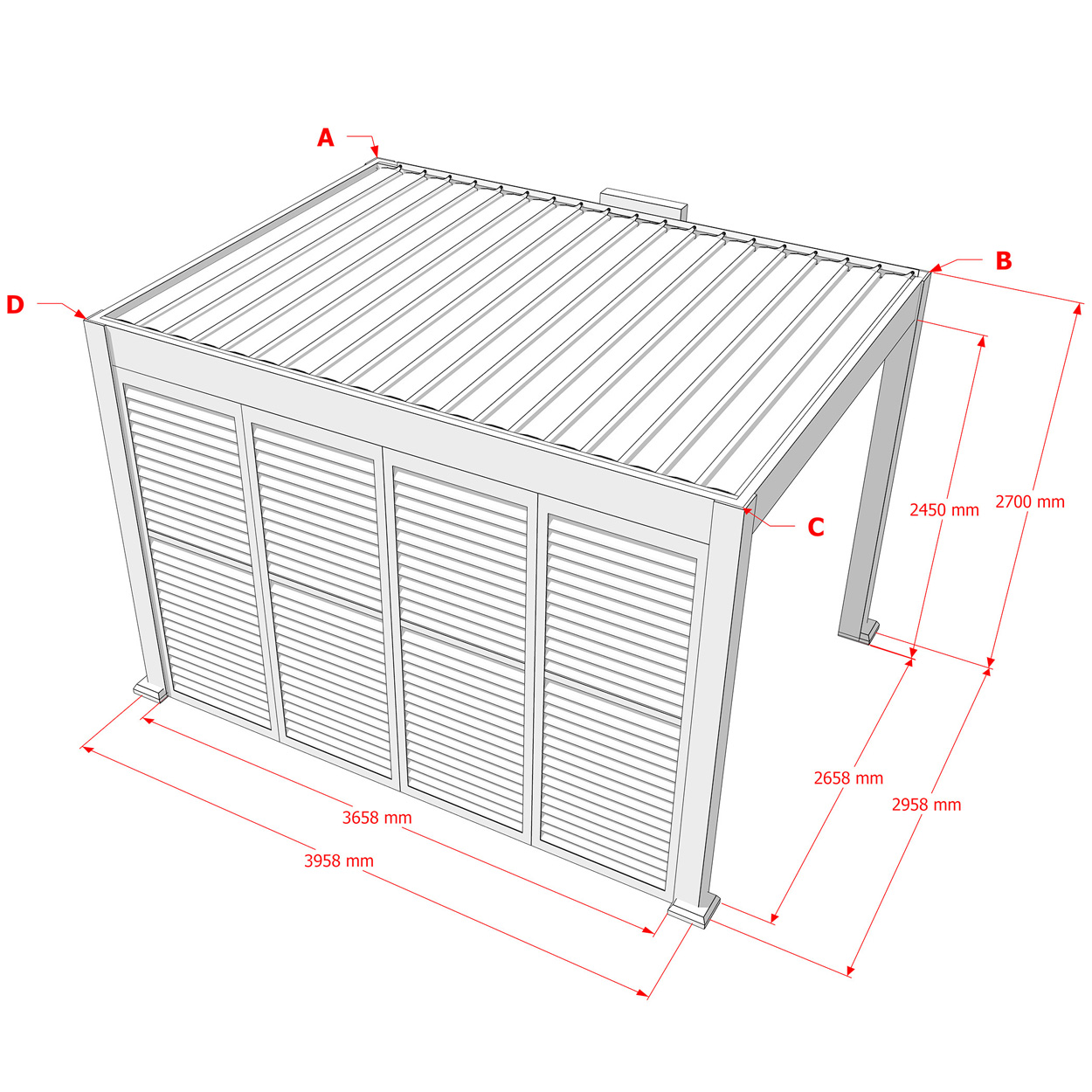 A

B

D

C

2450 mm

2700 mm

2658 mm

2958 mm

3658 mm

3958 mm