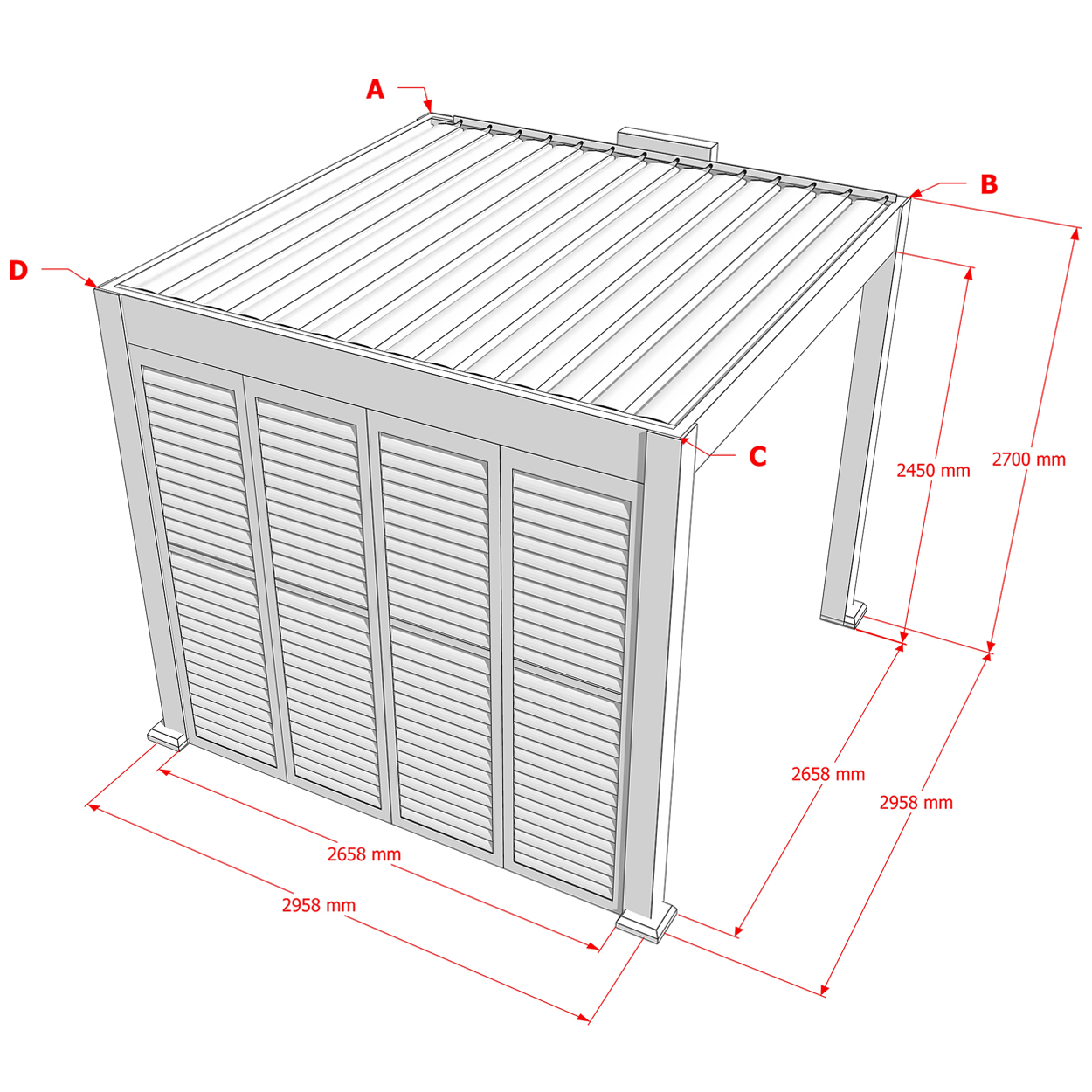 A

B

D

C

2450 mm

2700 mm

2658 mm

2958 mm

2658 mm

2958 mm