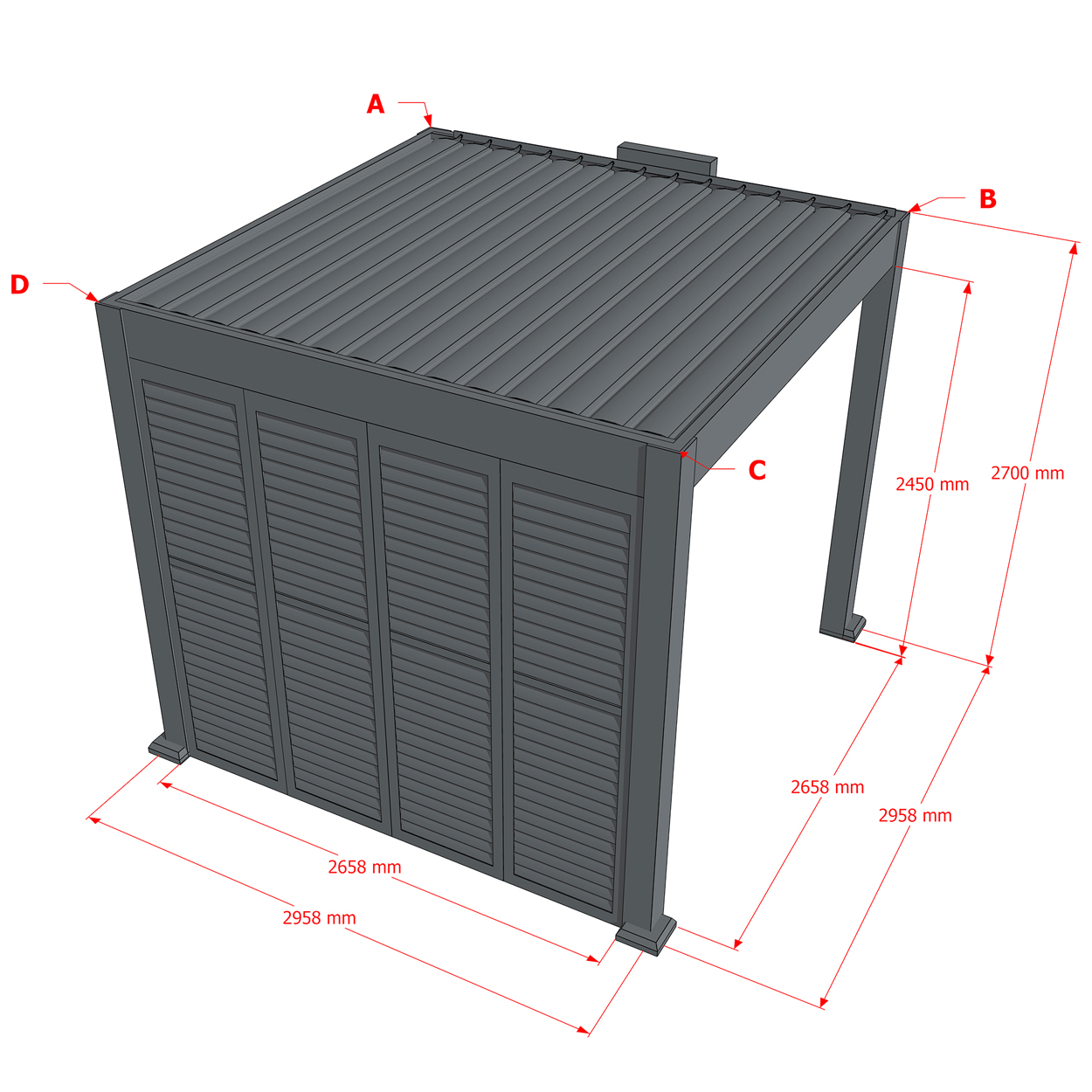 A

B

D

C

2450 mm

2700 mm

2658 mm

2958 mm

2658 mm

2958 mm