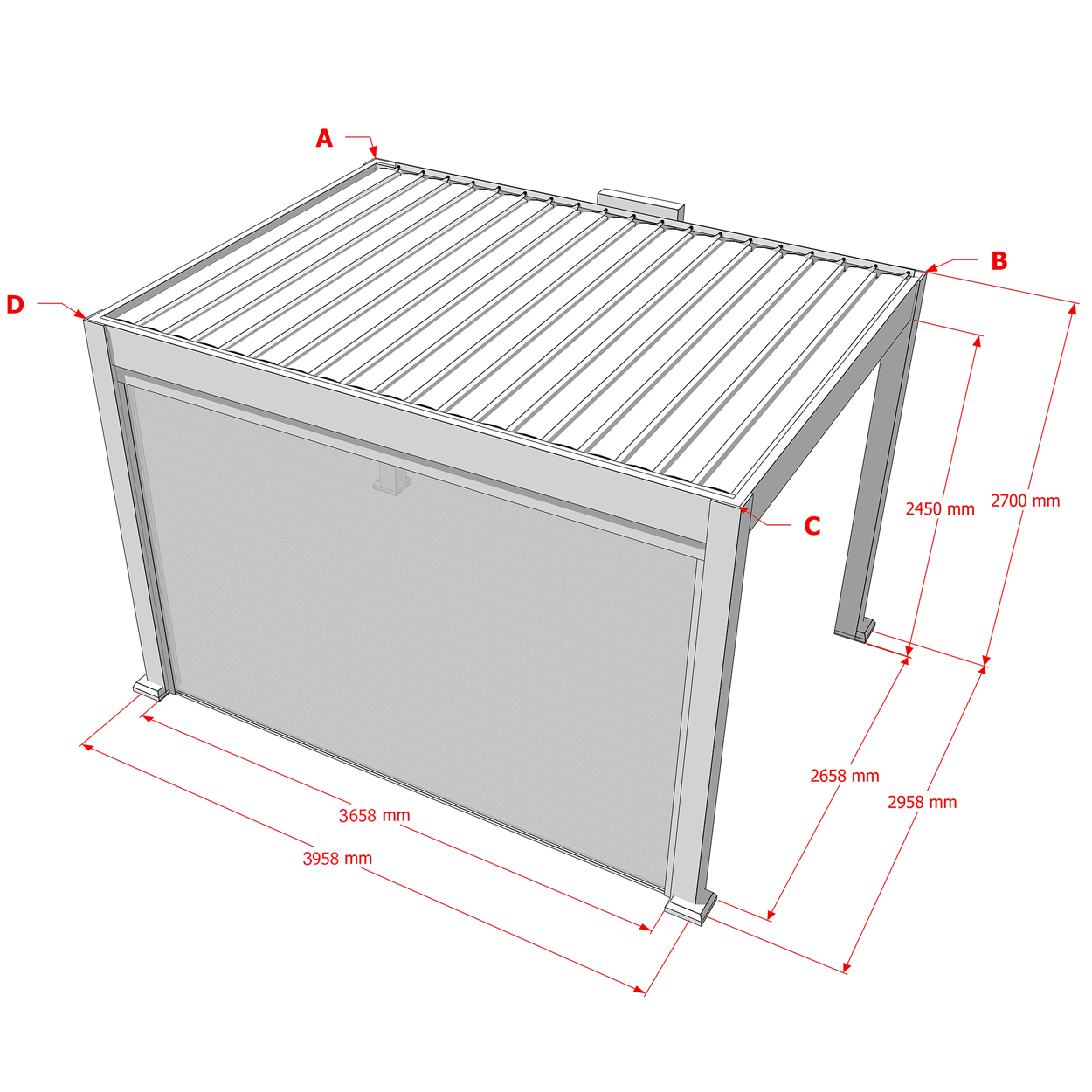 A
B
D
C
2450 mm
2700 mm
2658 mm
2958 mm
3658 mm
3958 mm