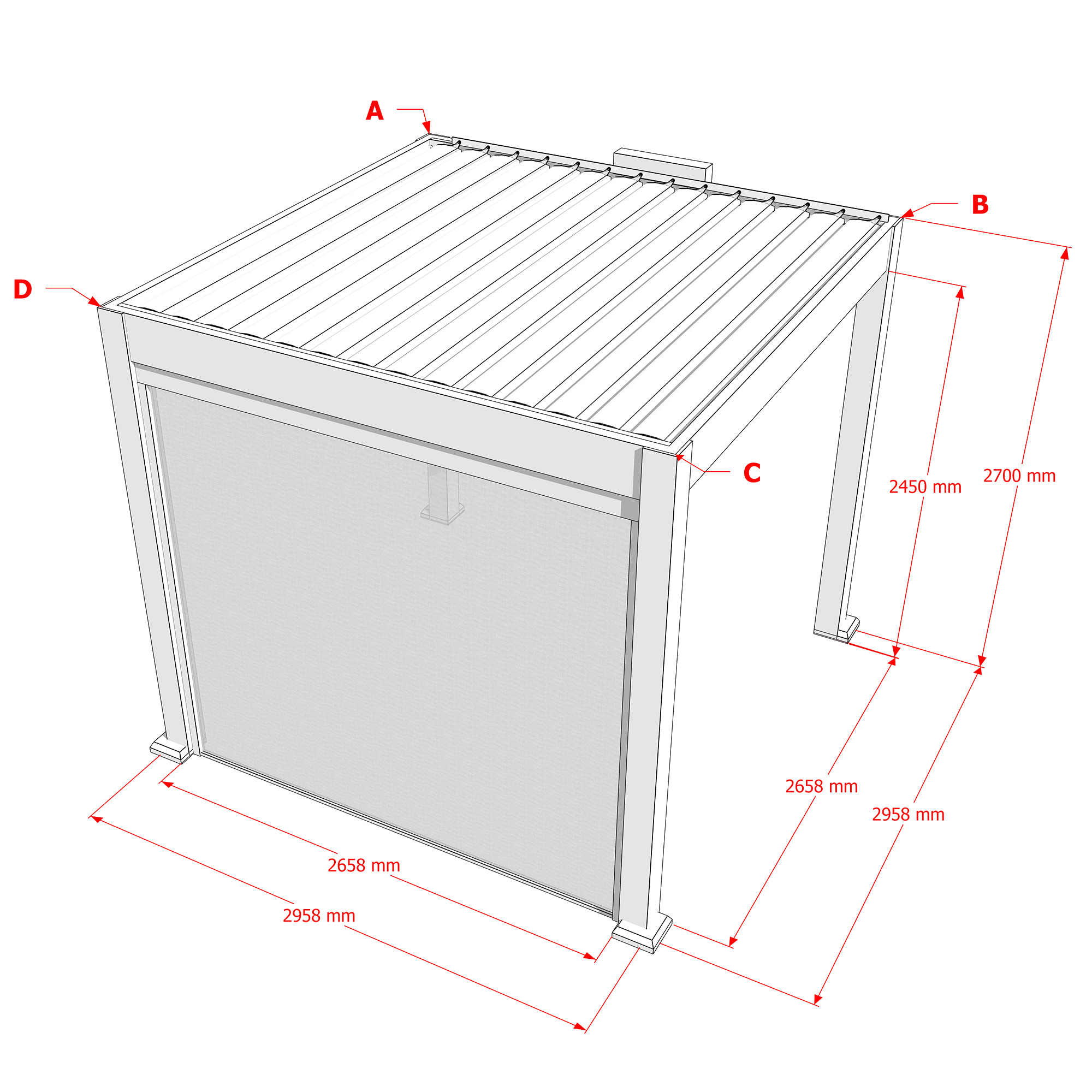 A

B

D

C

2450 mm

2700 mm

2658 mm

2958 mm

2658 mm

2958 mm