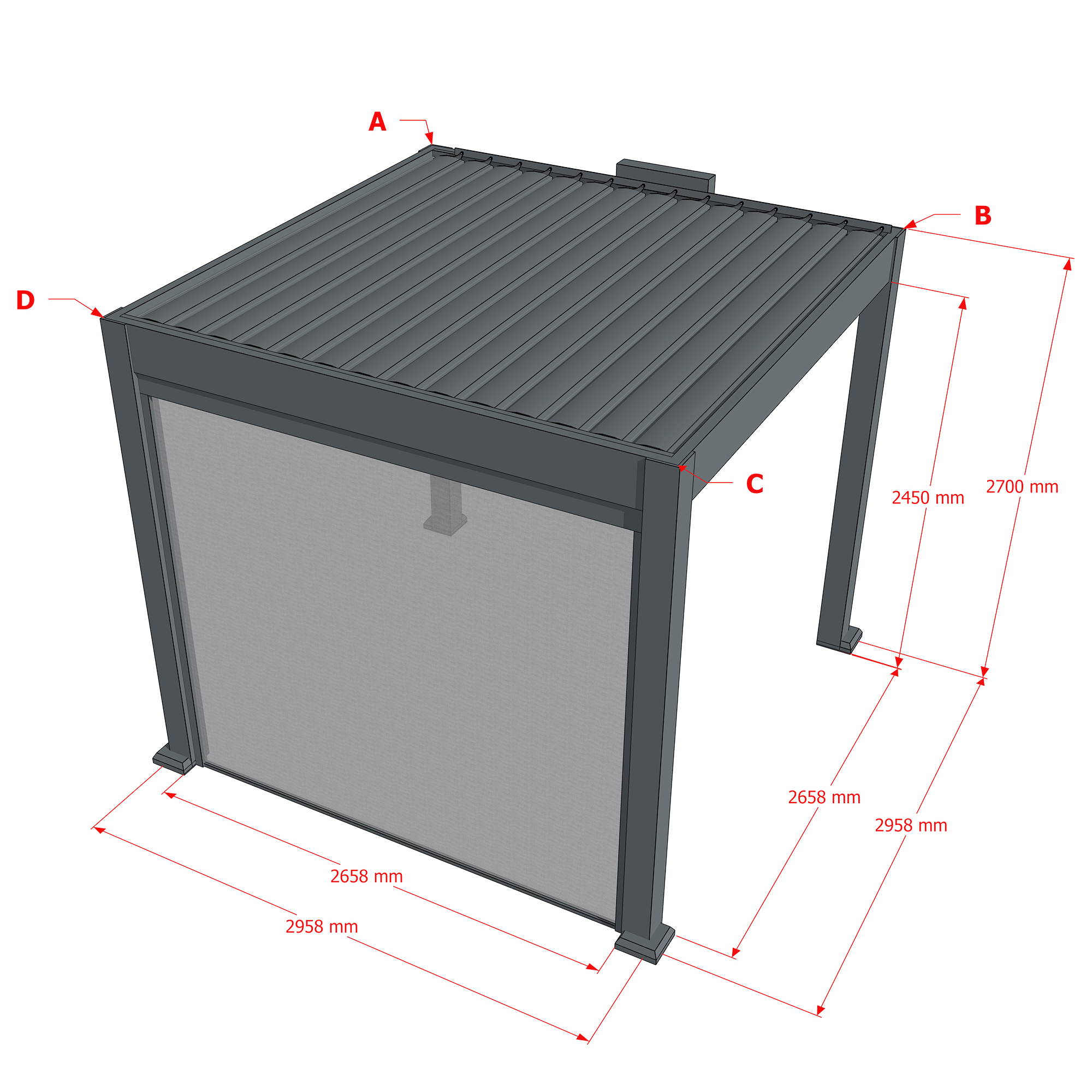 A

B

D

C

2450 mm

2700 mm

2658 mm

2958 mm

2658 mm

2958 mm