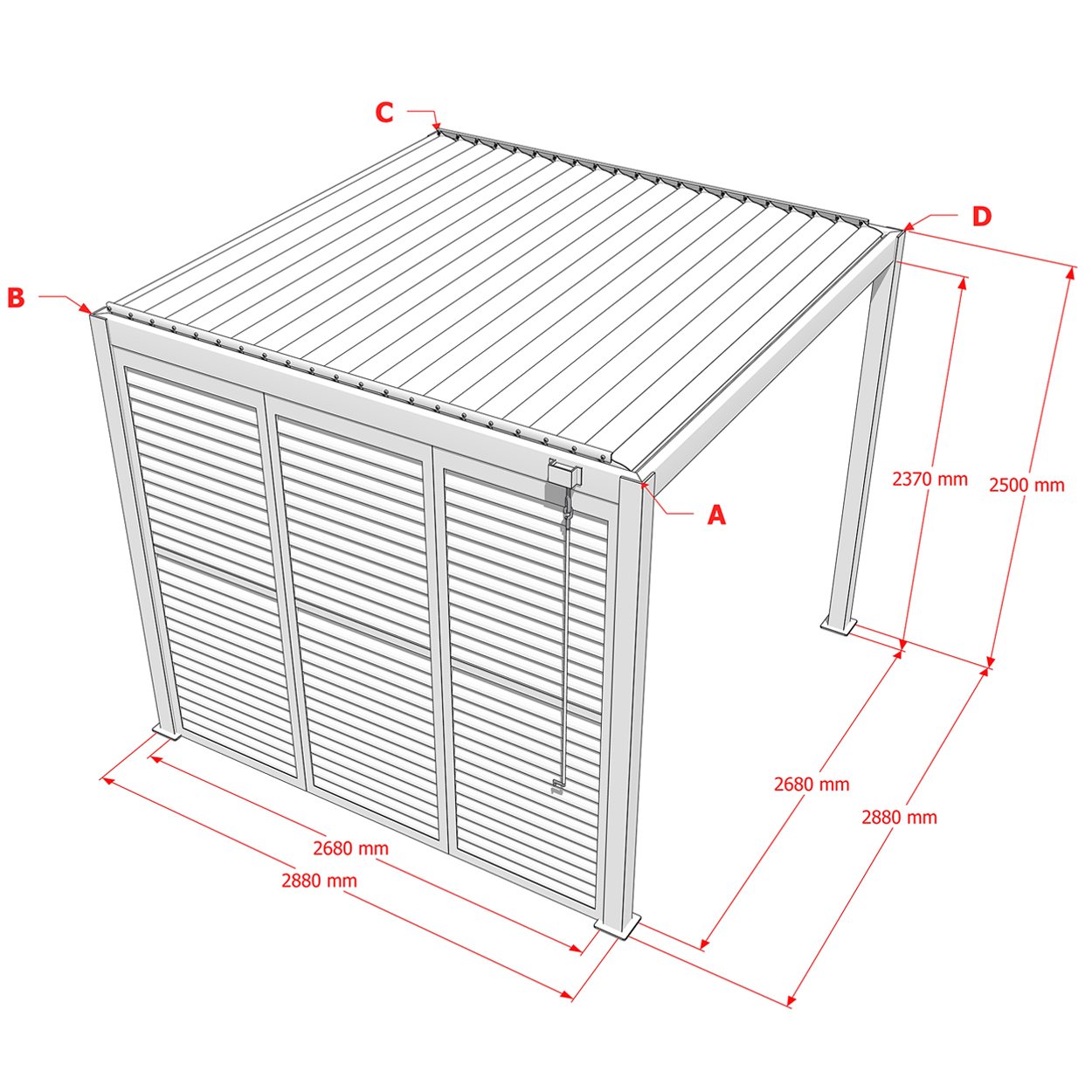 C

D

B

A

2370 mm

2500 mm

2680 mm

2880 mm

2680 mm

2880 mm