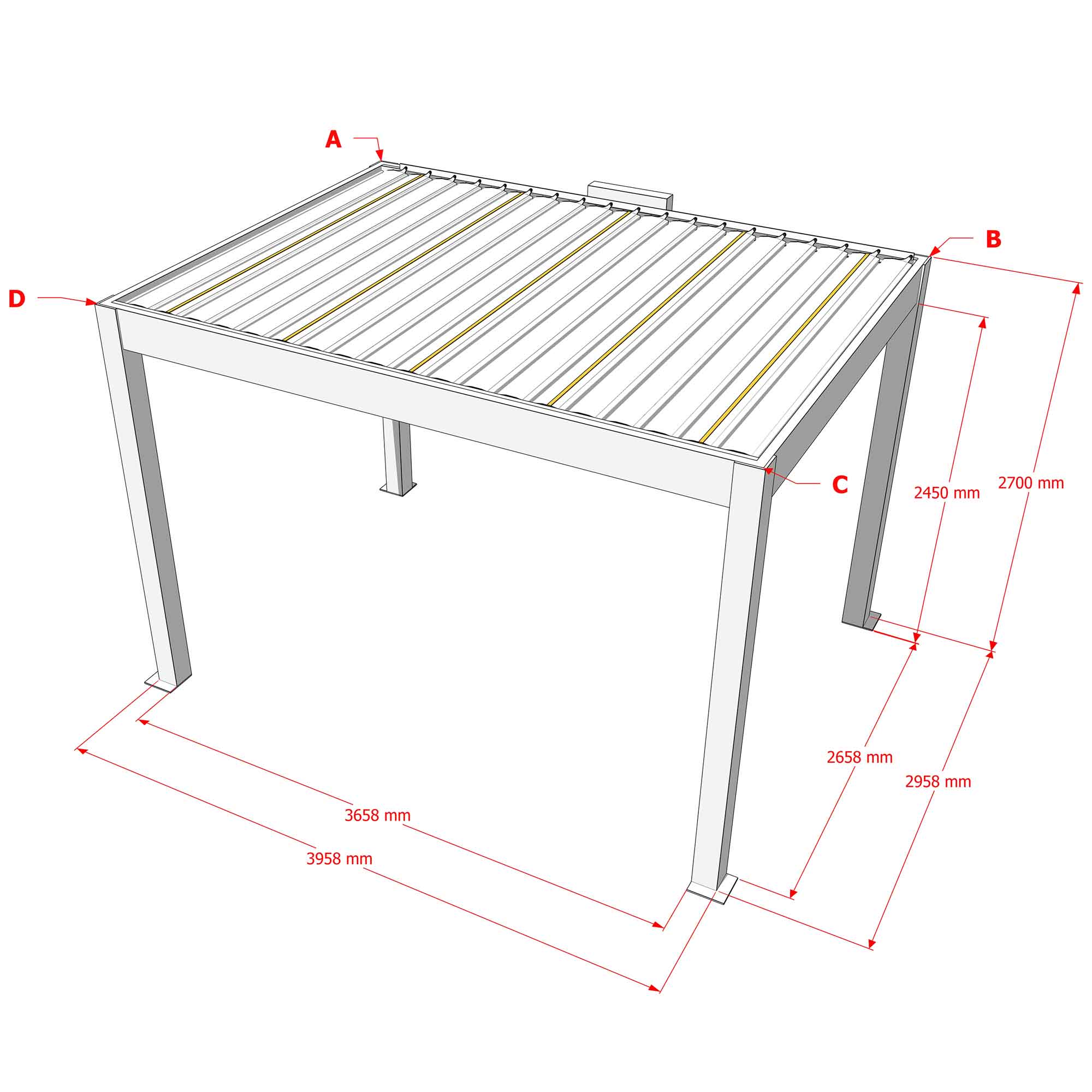 A

B

D

C

2450 mm

2700 mm

2658 mm

2958 mm

3658 mm

3958 mm