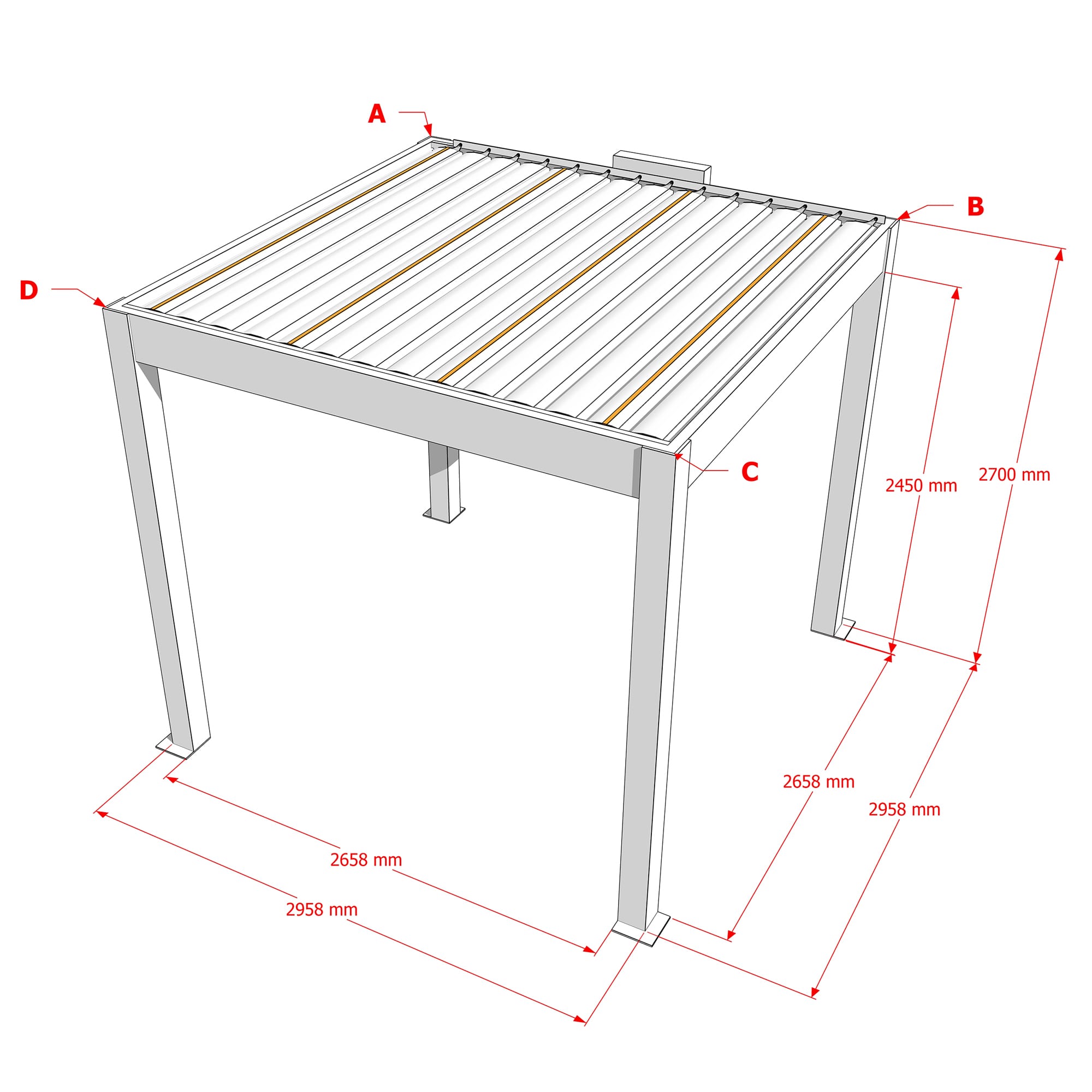 A

B

D

C

2450 mm

2700 mm

2658 mm

2958 mm

2658 mm

2958 mm