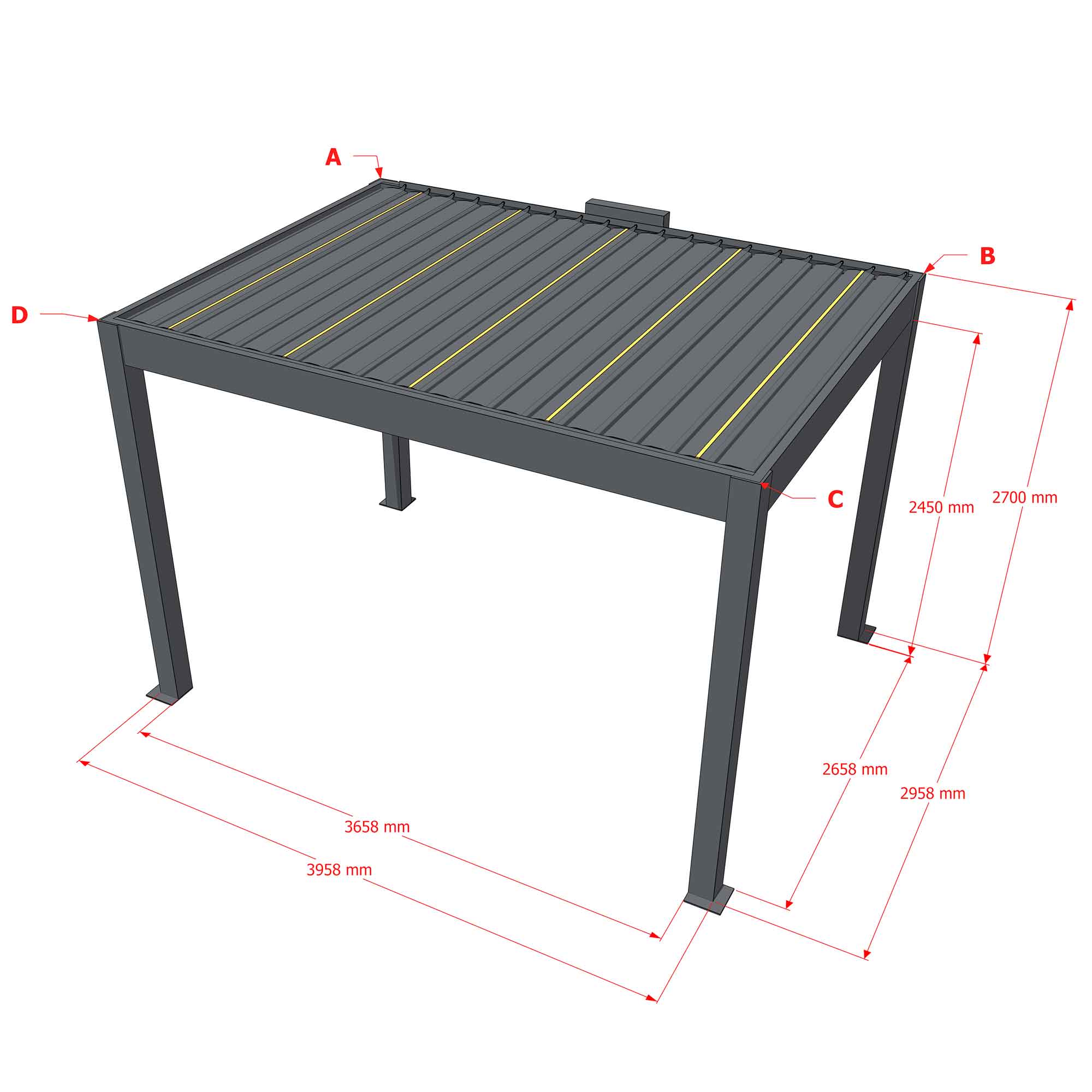 A

B

D

C

2450 mm

2700 mm

2658 mm

2958 mm

3658 mm

3958 mm