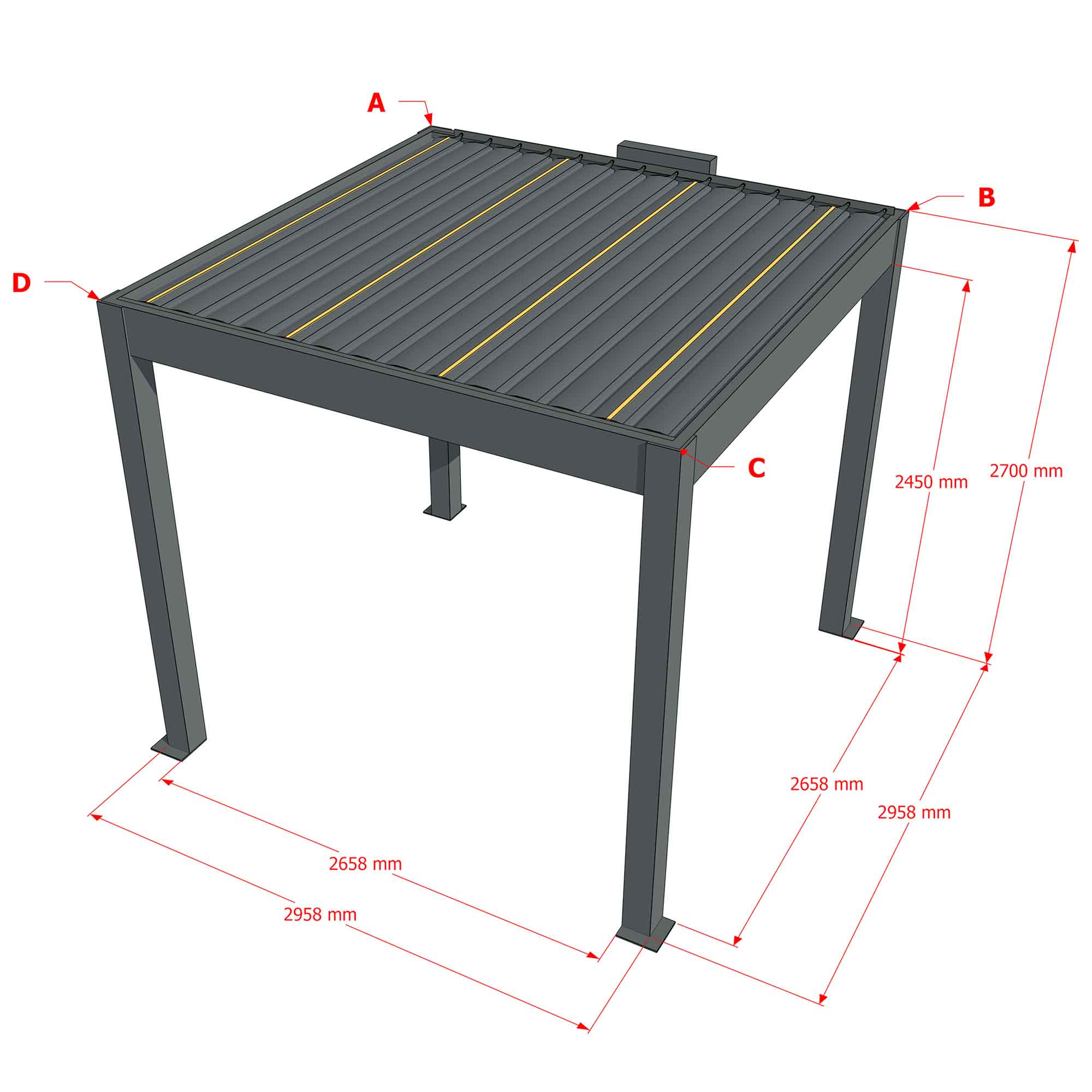 A

B

D

C

2450 mm

2700 mm

2658 mm

2958 mm

2658 mm

2958 mm