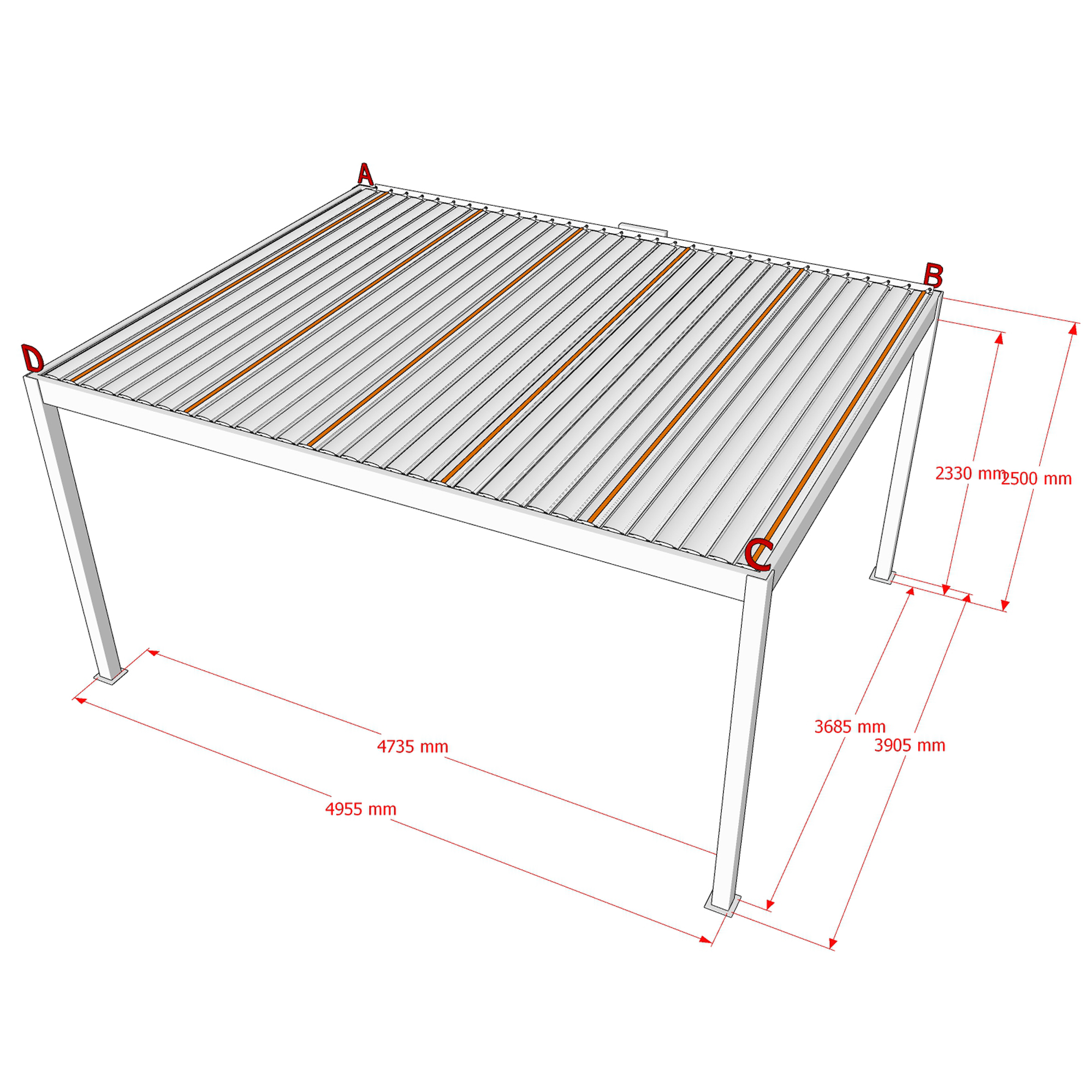 A

B

D

C

2330 mm

2500 mm

3685 mm

3905 mm

4735 mm

4955 mm