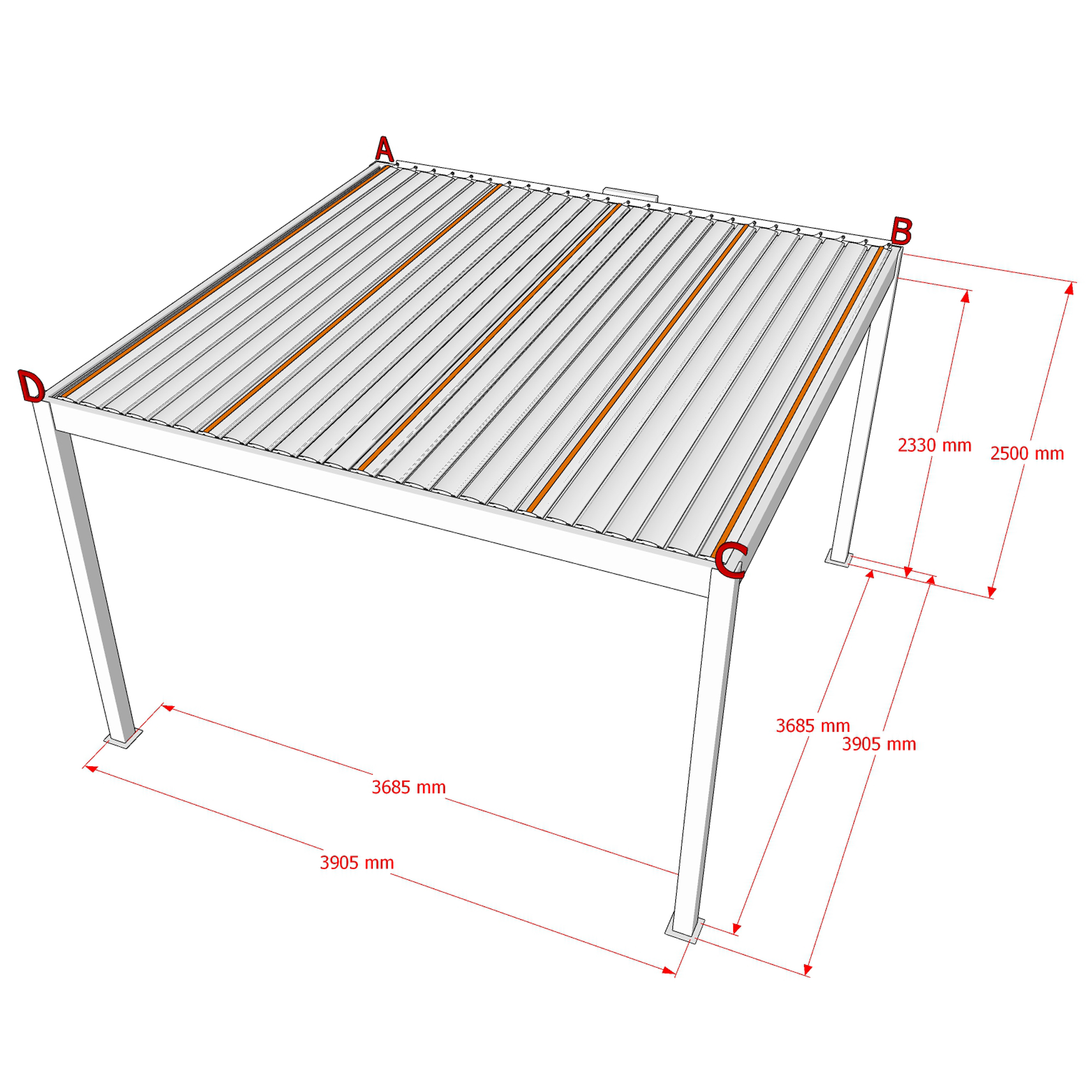 A
B
D
C
2330 mm
2500 mm
3685 mm
3905 mm
3685 mm
3905 mm