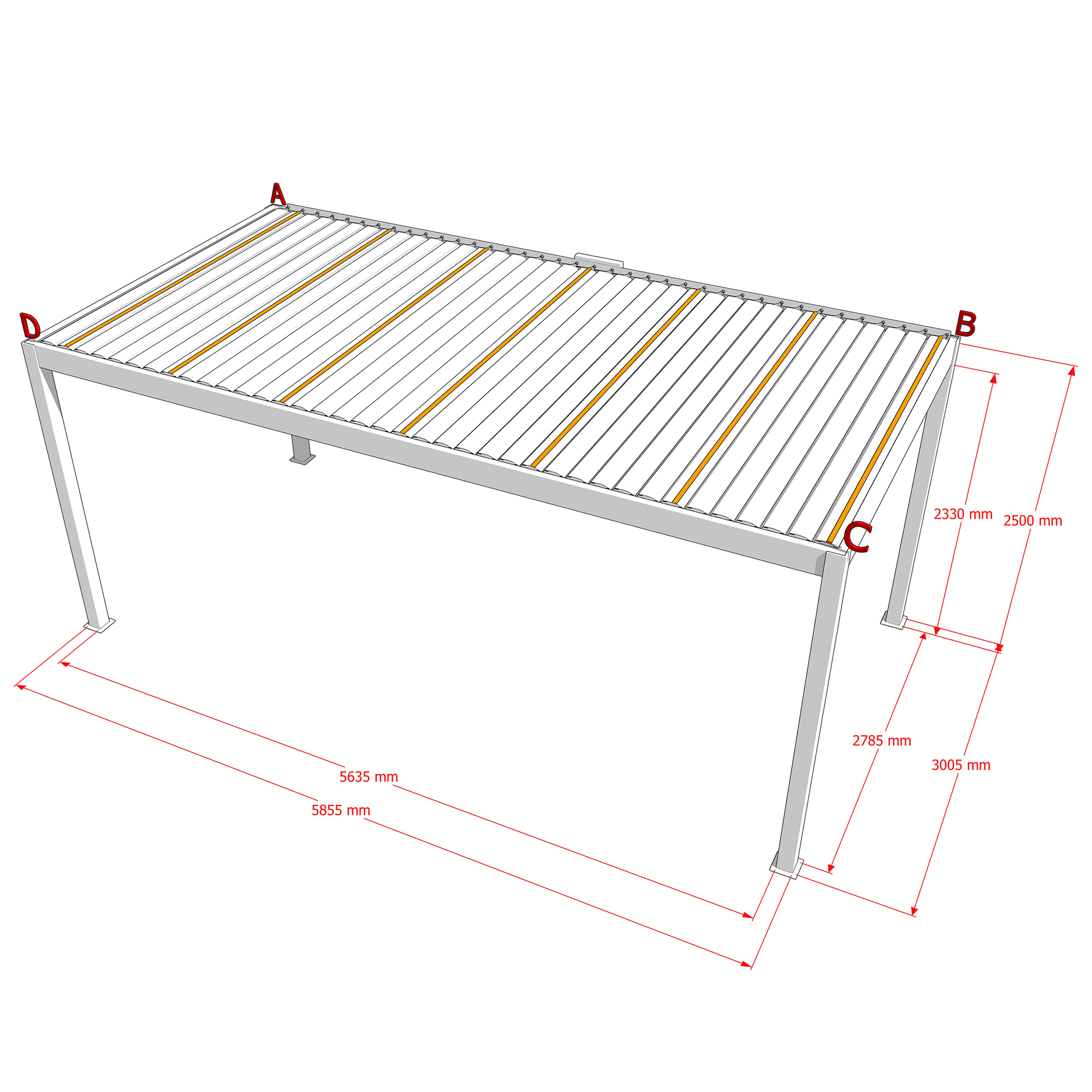 A

D

B

C

2330 mm

2500 mm

2785 mm

3005 mm

5635 mm

5855 mm