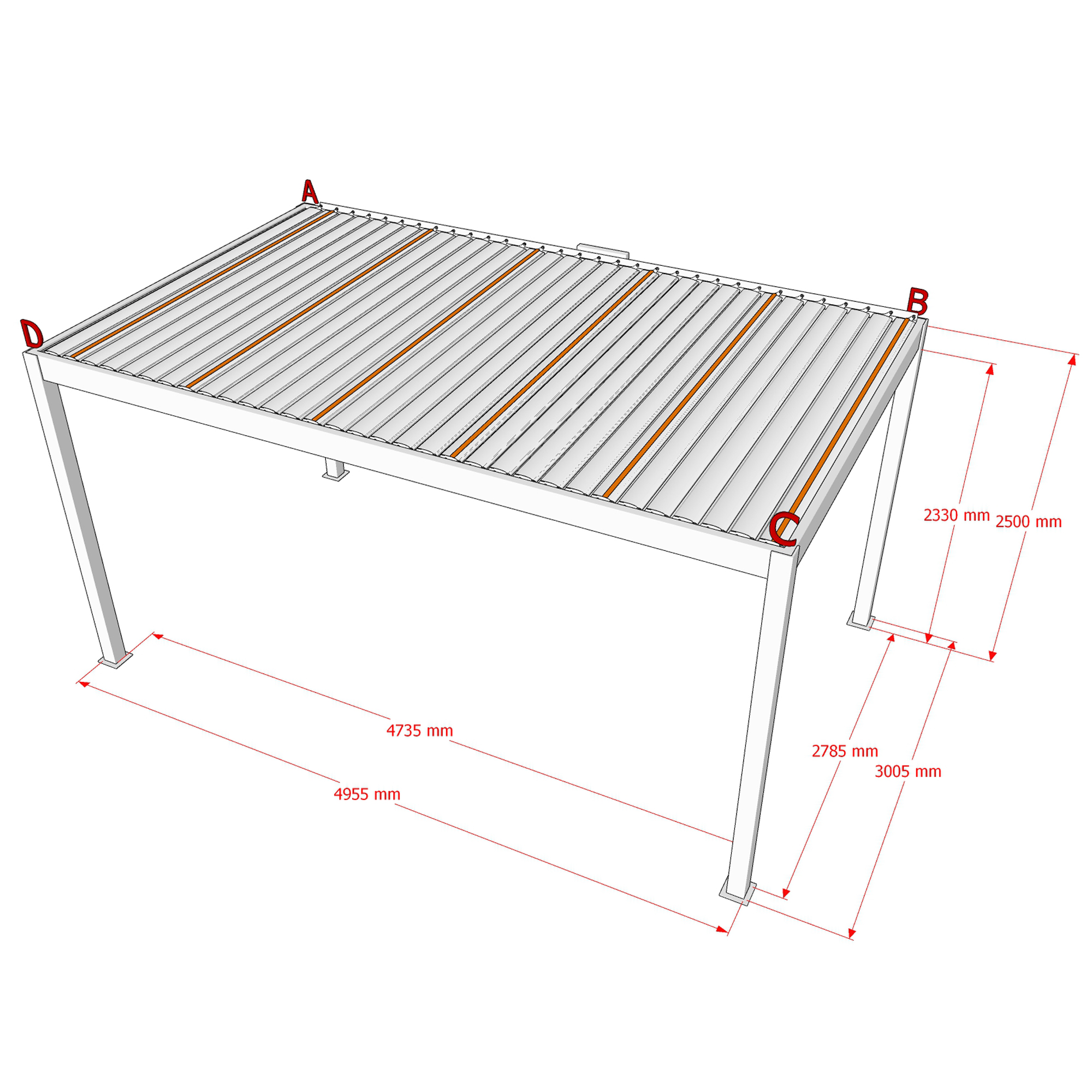 A

B

D

C

2330 mm

2500 mm

4735 mm

4955 mm

2785 mm

3005 mm