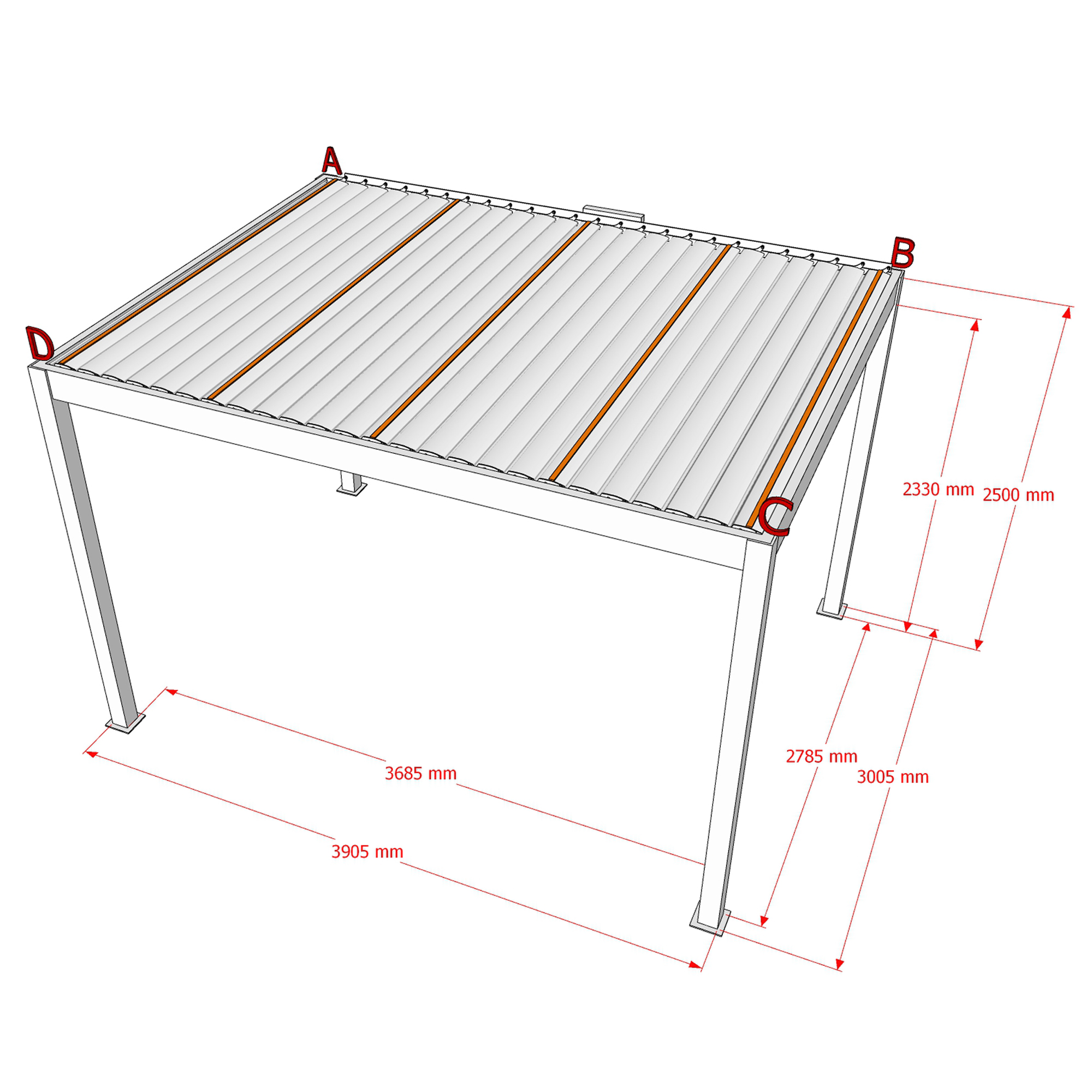 A

B

D

C

2330 mm

2500 mm

2785 mm

3005 mm

3685 mm

3905 mm