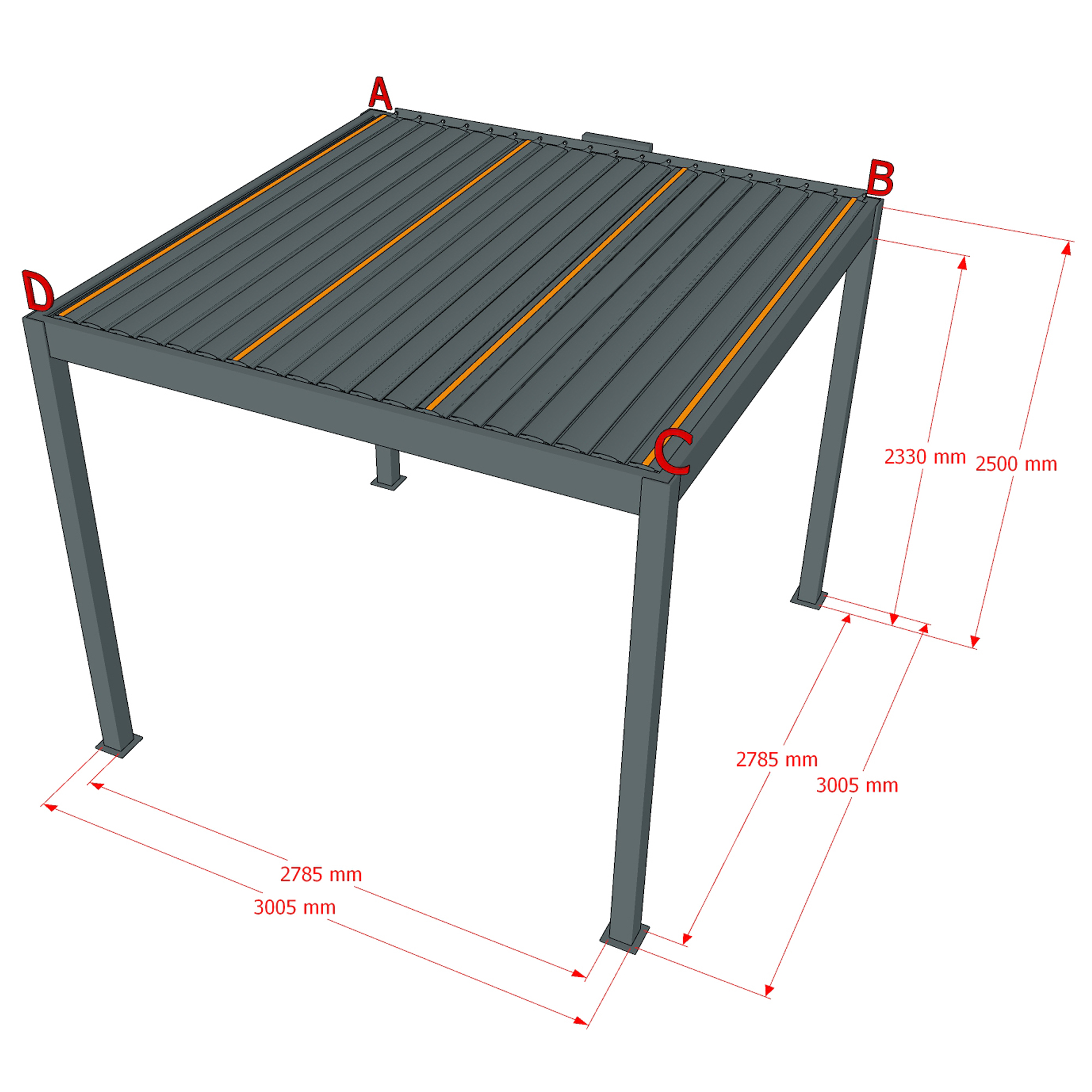 A
B
D
C
2330 mm
2500 mm
2785 mm
3005 mm
2785 mm
3005 mm