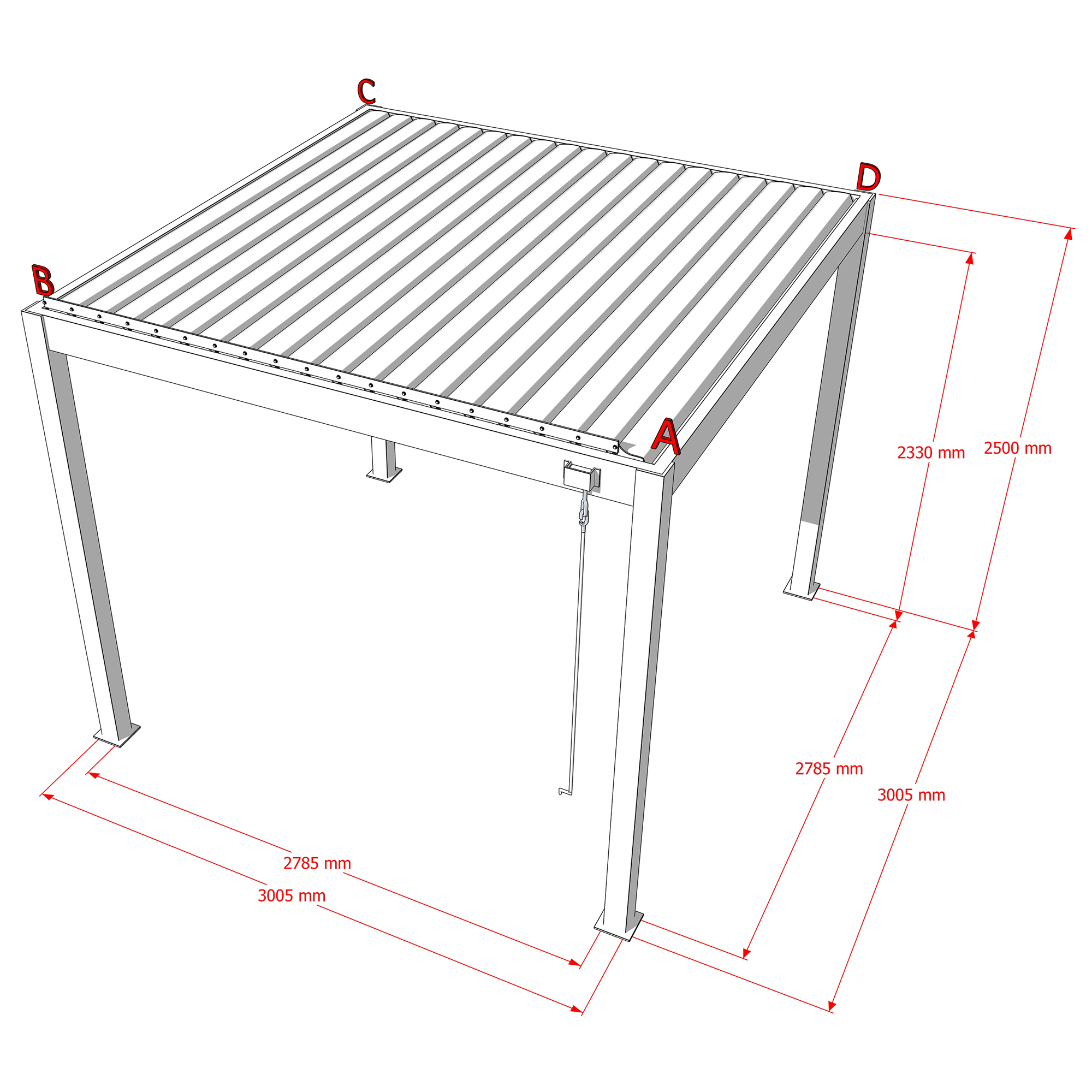 C

D

B

A

2330 mm

2500 mm

2785 mm

3005 mm

2785 mm

3005 mm