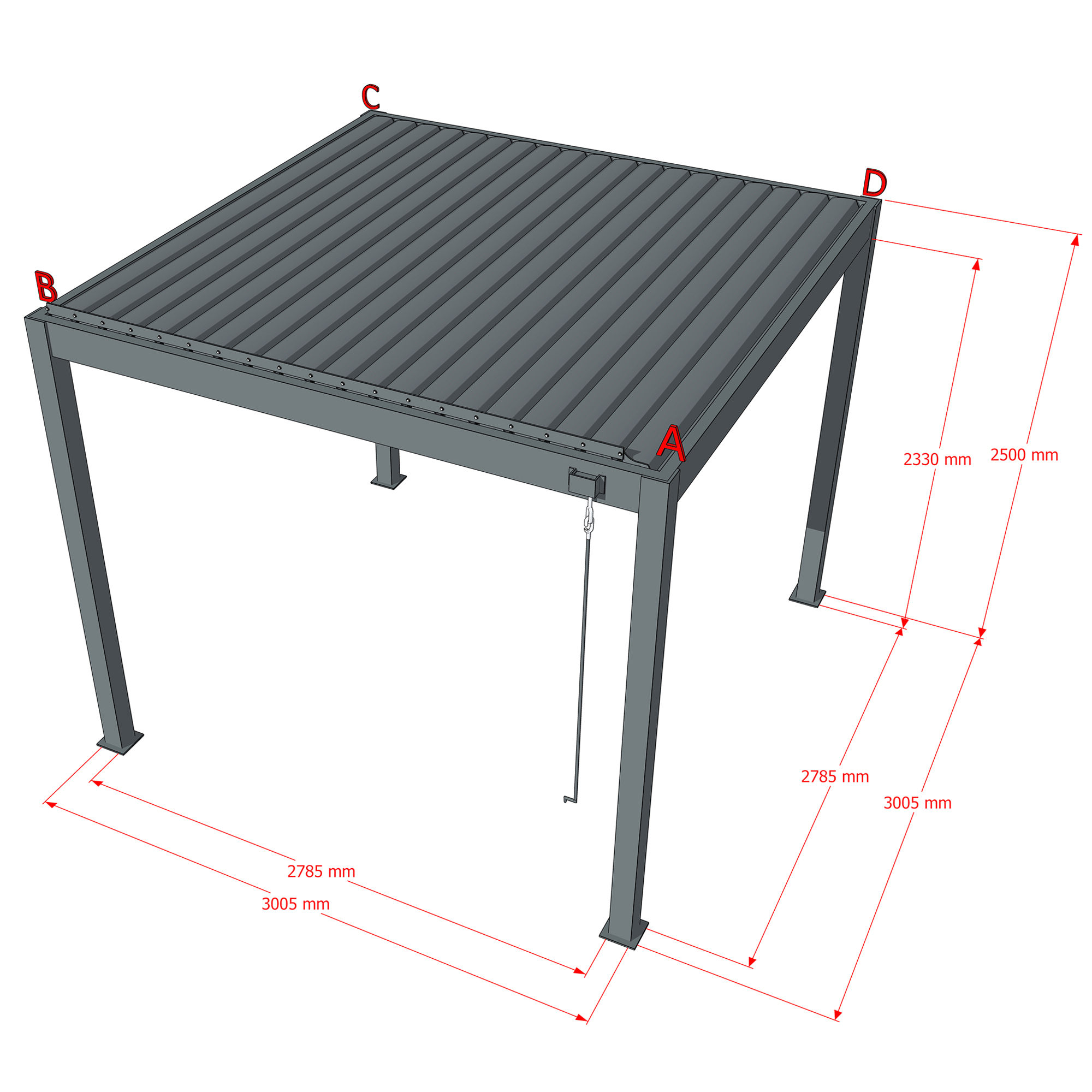 C

D

B

A

2330 mm

2500 mm

2785 mm

3005 mm

2785 mm

3005 mm