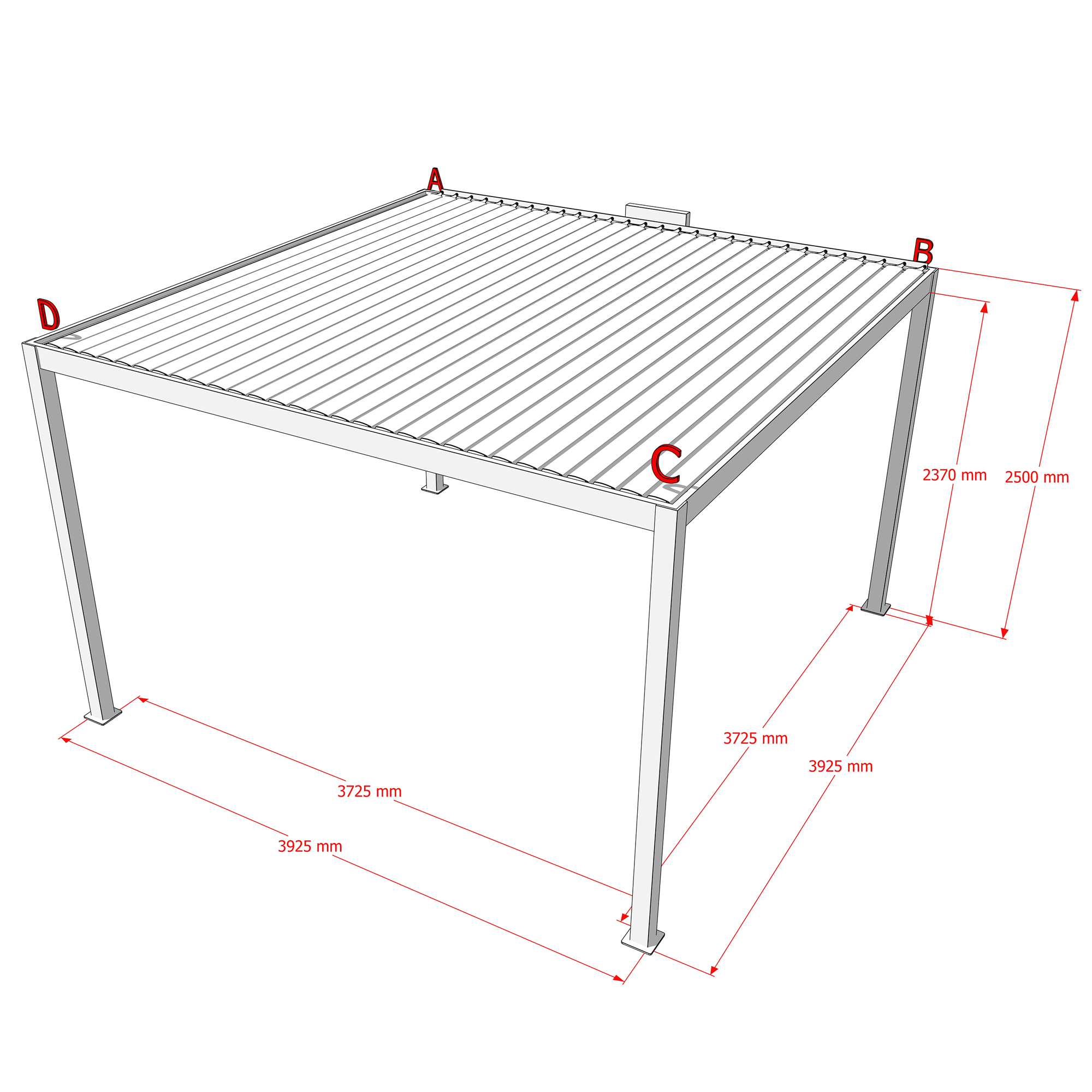 A

B

D

C

2370 mm

2500 mm

3725 mm

3925 mm

3725 mm

3925 mm