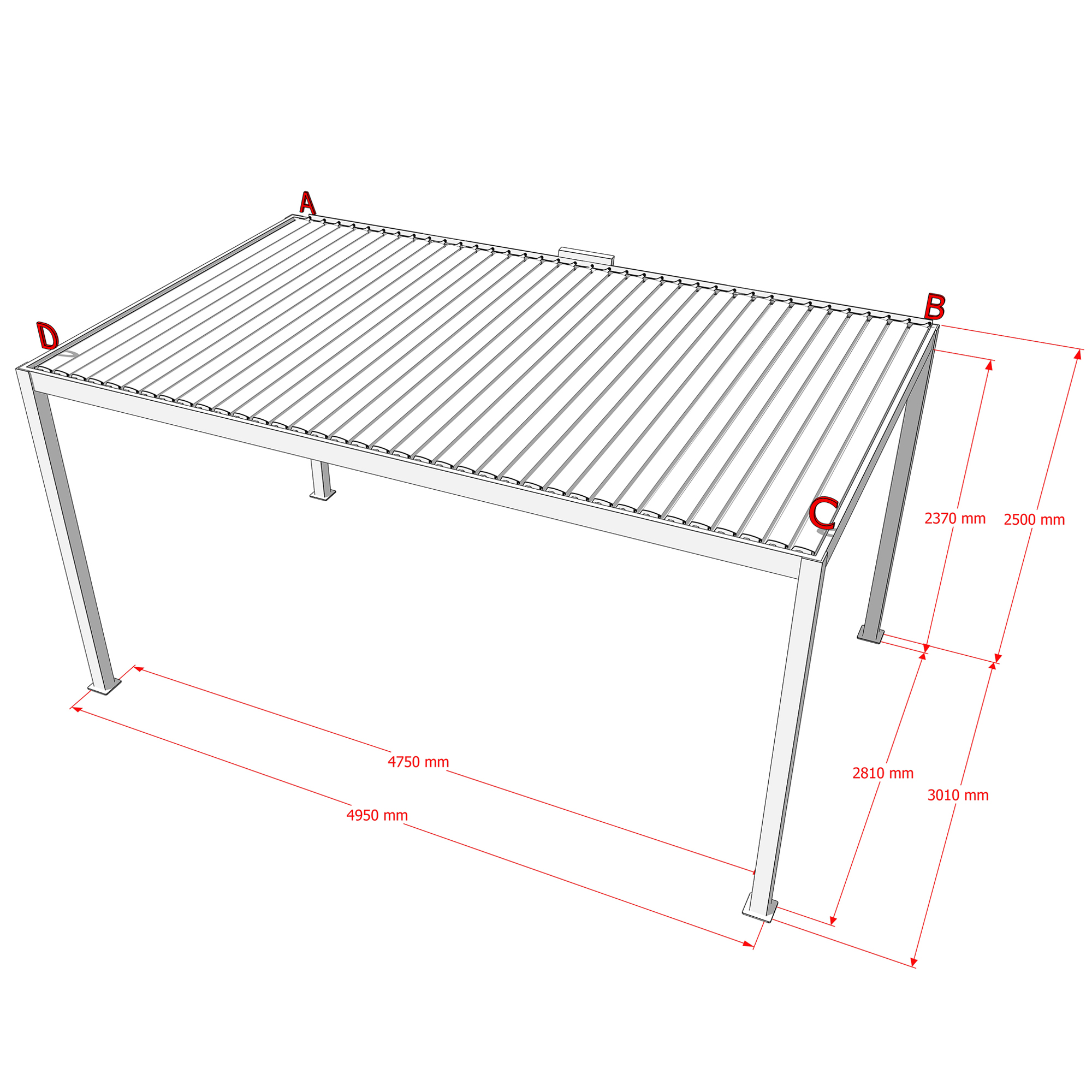 A

B

D

C

2370 mm

2500 mm

4750 mm

4950 mm

2810 mm

3010 mm