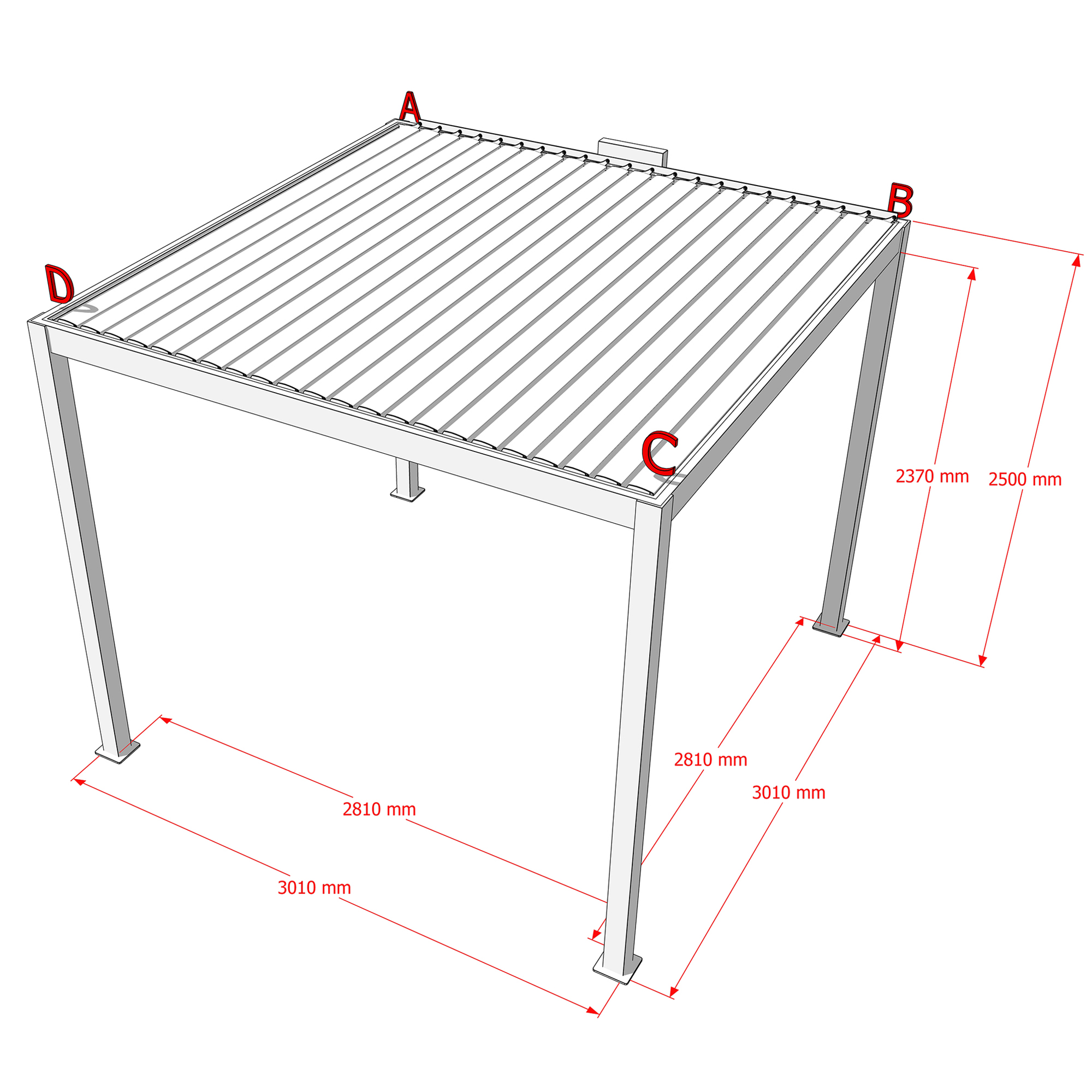 A

B

D

C

2370 mm

2500 mm

2810 mm

3010 mm

2810 mm

3010 mm