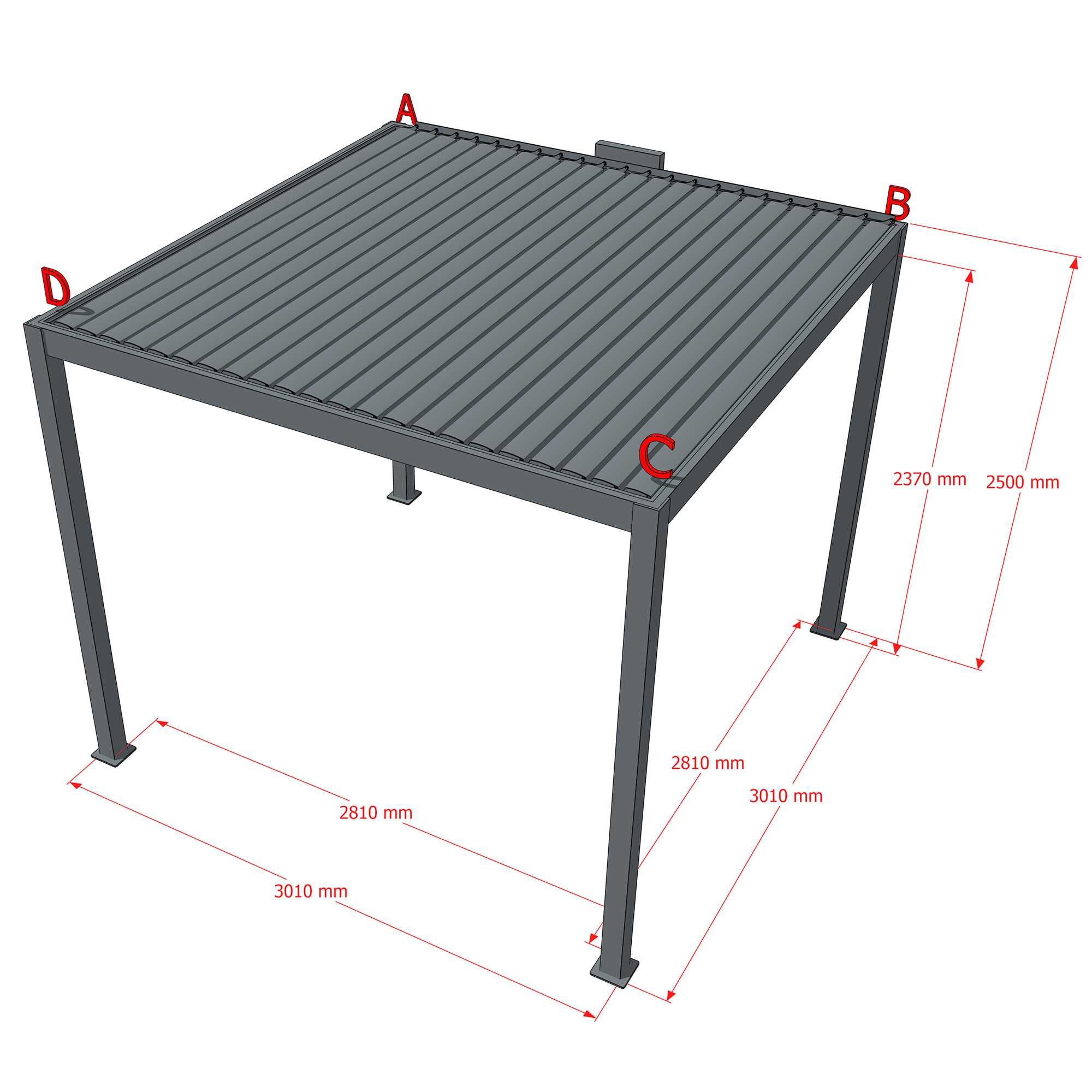 A
B
D
C
2370 mm
2500 mm
2810 mm
3010 mm
2810 mm
3010 mm