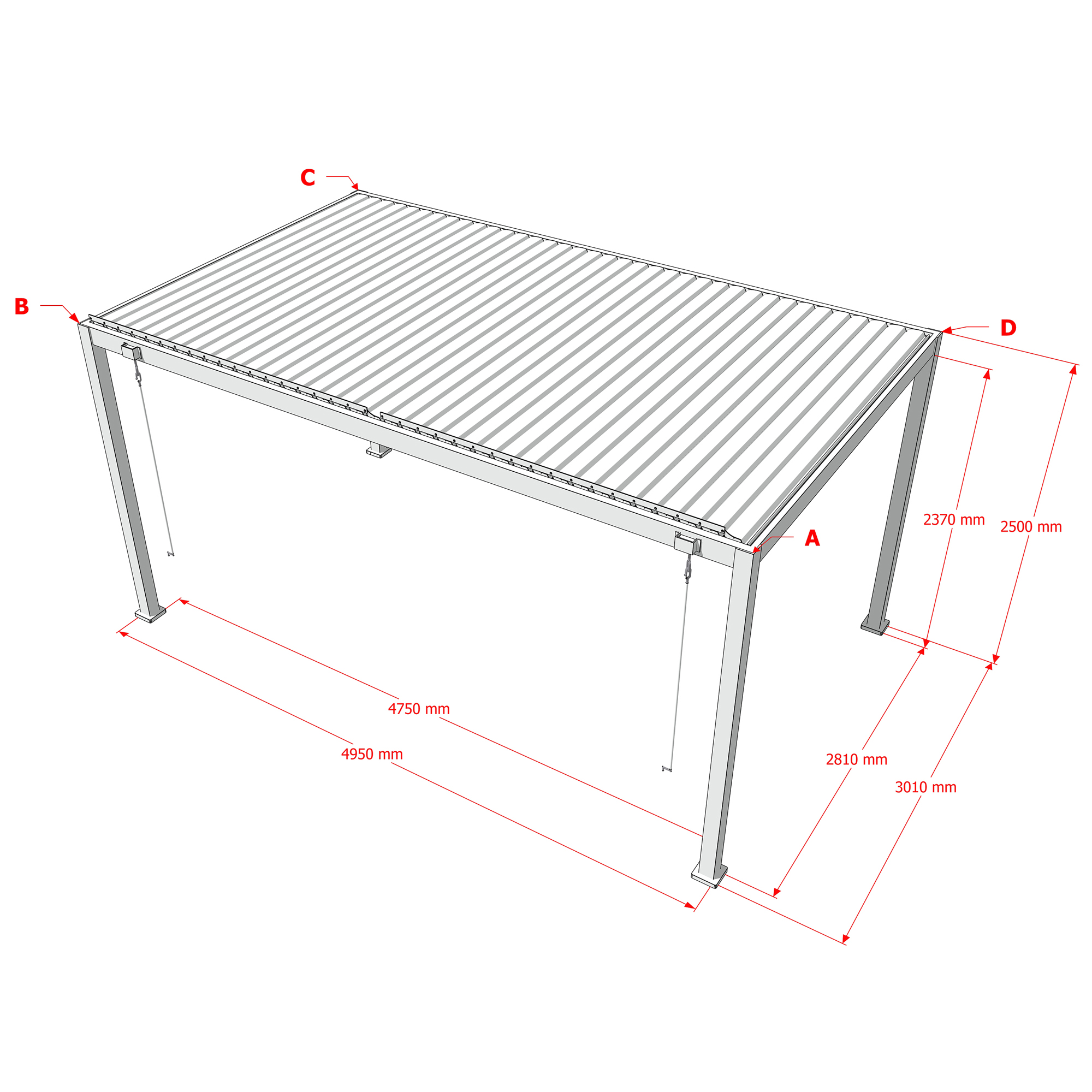 C

B

D

A

2370 mm

2500 mm

4750 mm

4950 mm

2810 mm

3010 mm