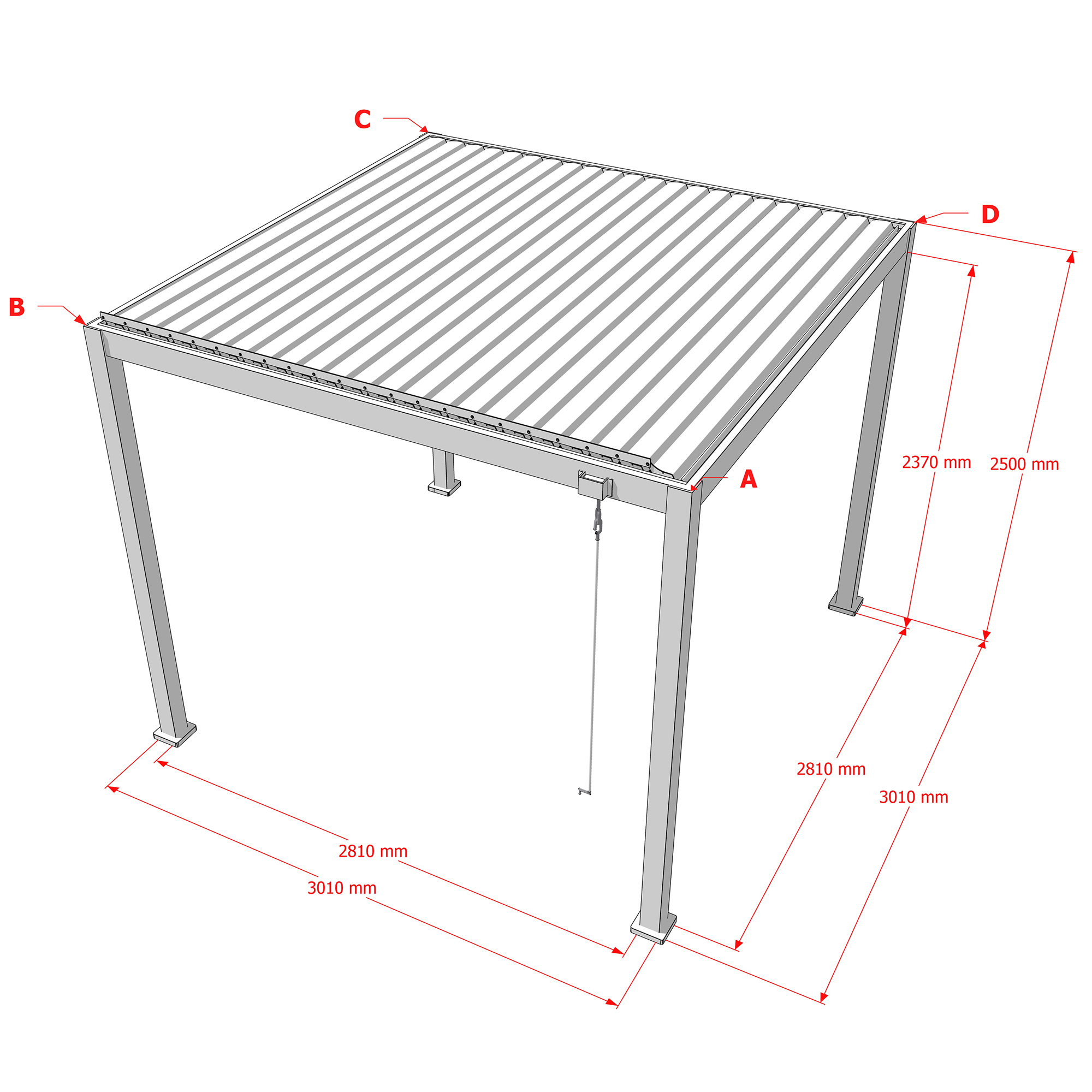 C

D

B

A

2370 mm

2500 mm

2810 mm

3010 mm

2810 mm

3010 mm