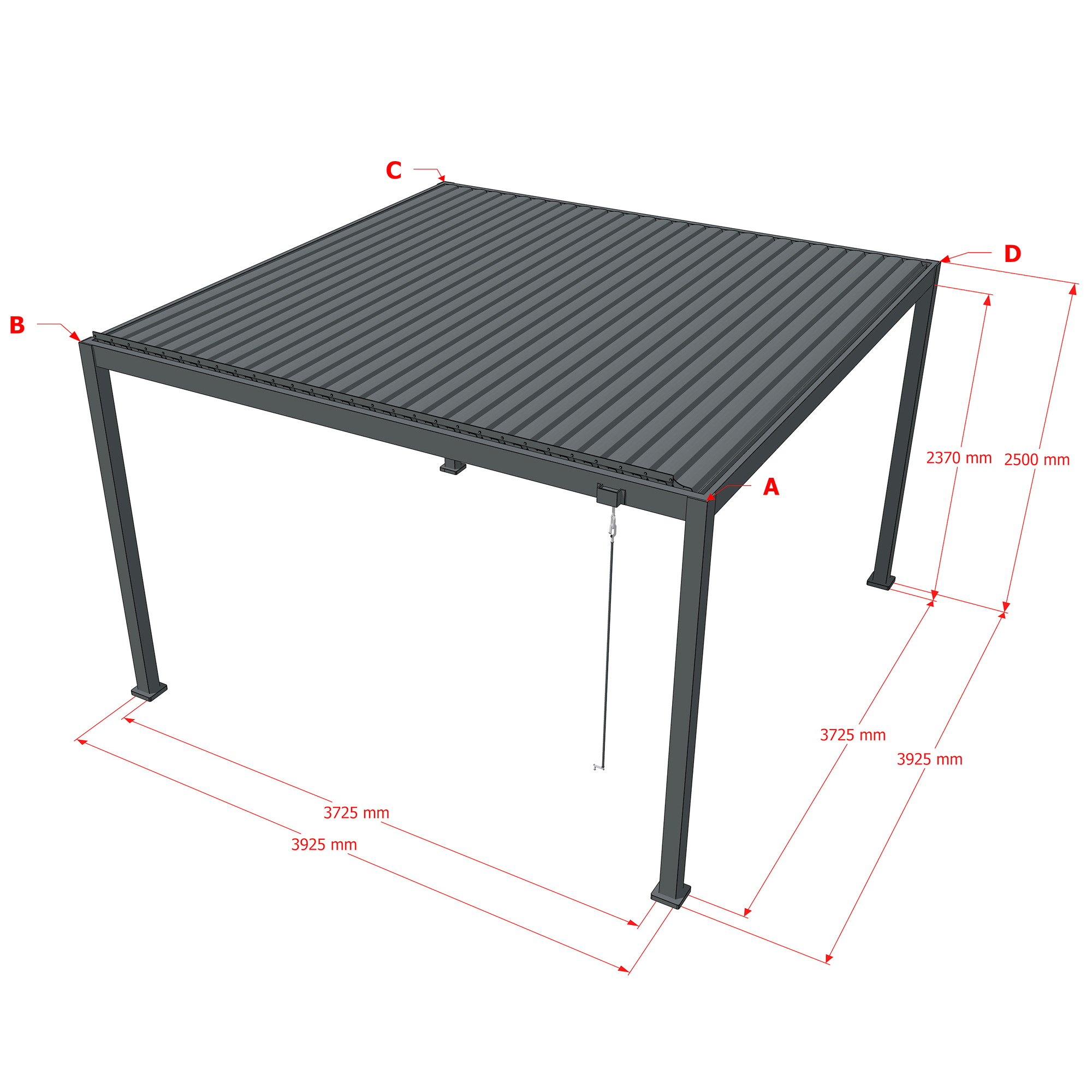 C

D

B

A

2370 mm

2500 mm

3725 mm

3925 mm

3725 mm

3925 mm