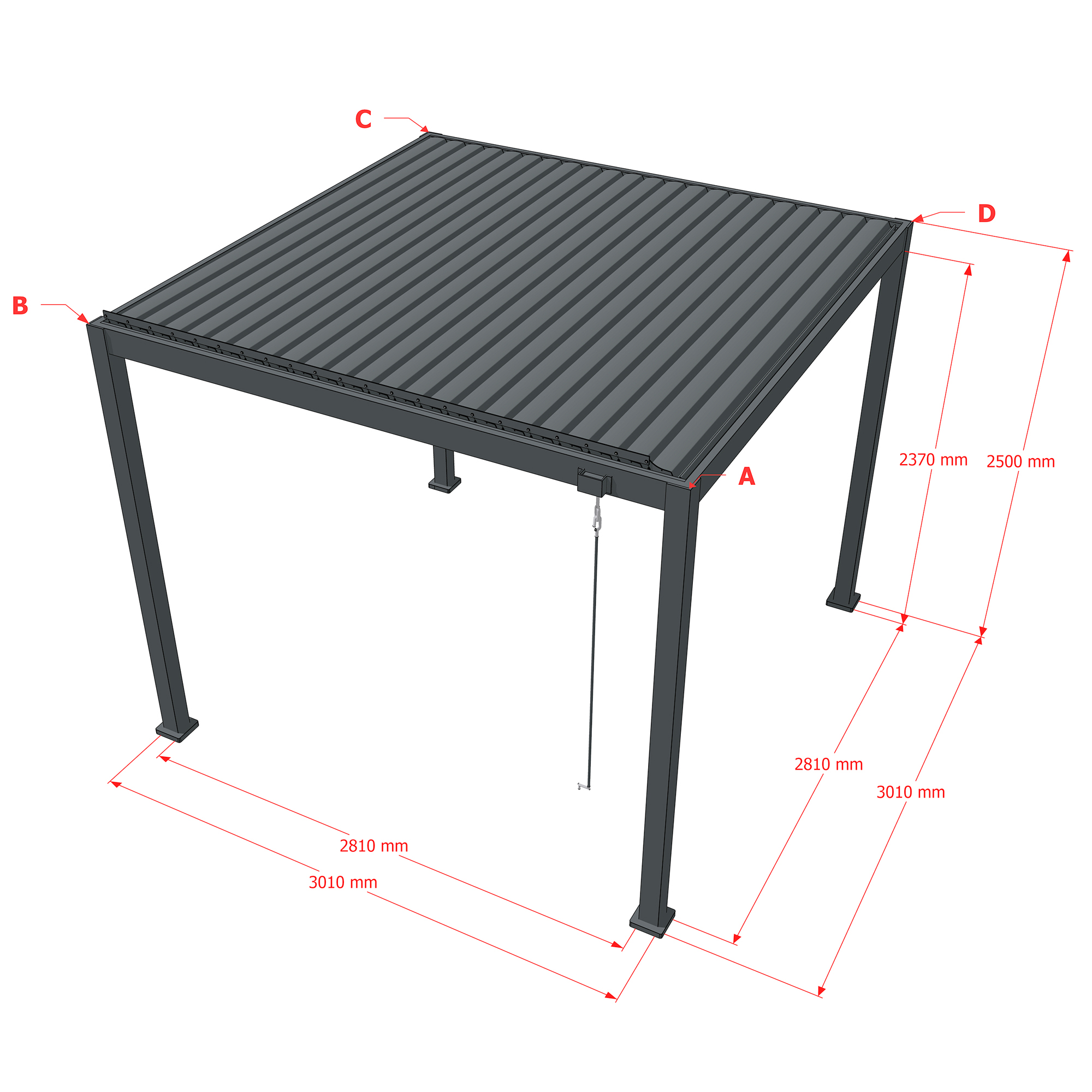 C

D

B

A

2370 mm

2500 mm

2810 mm

3010 mm

2810 mm

3010 mm