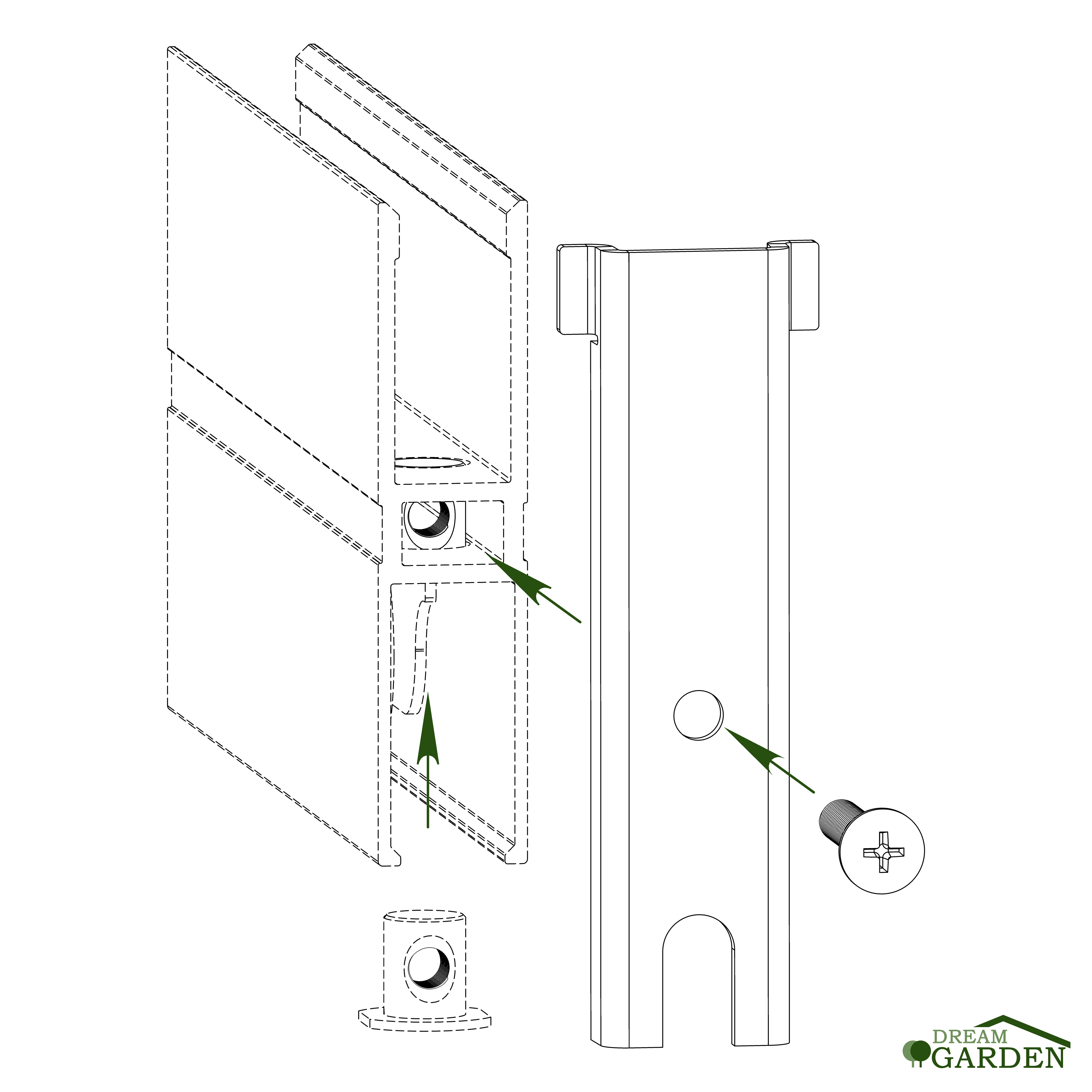 DREAM
GARDEN