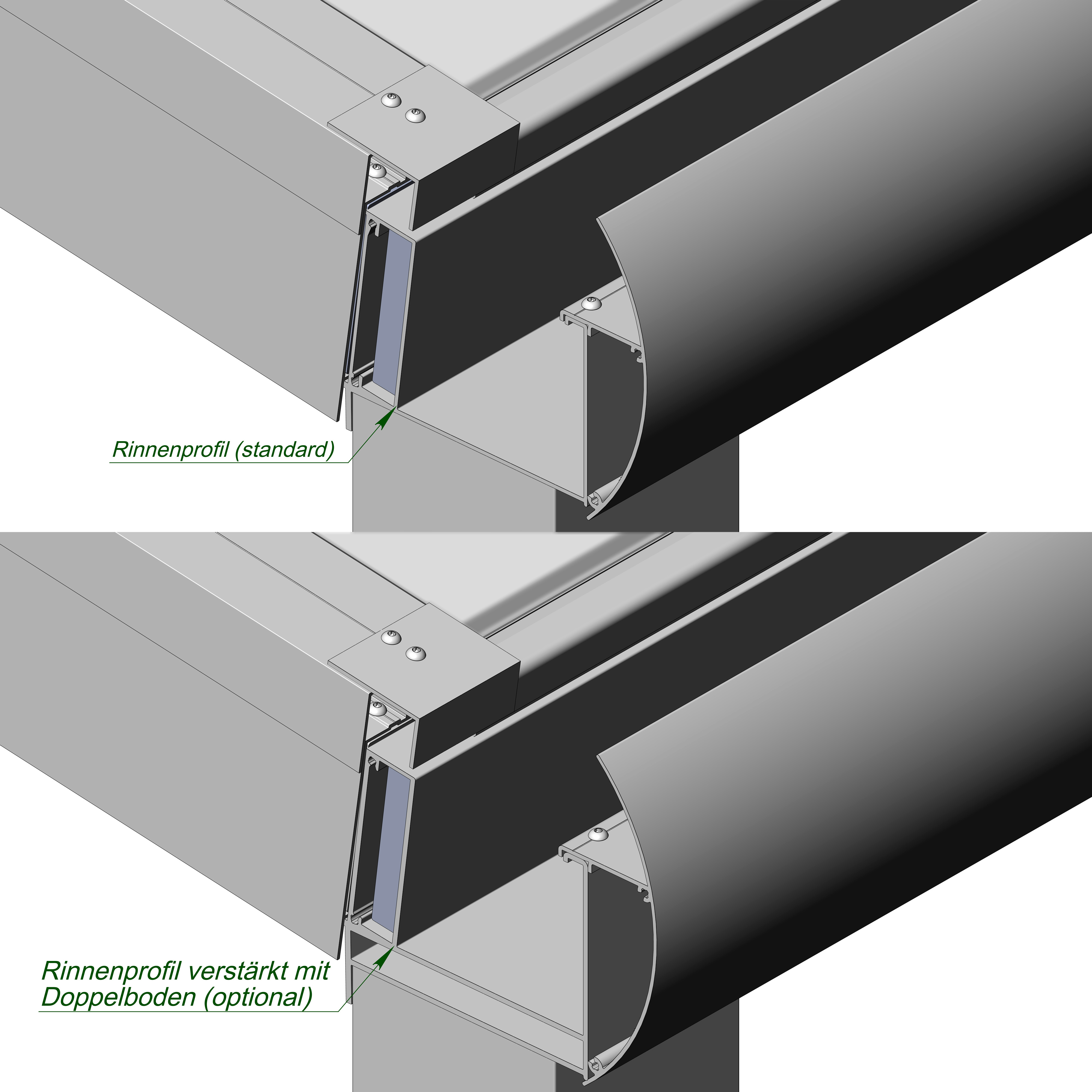 Rinnenprofil (standard)

Rinnenprofil verstärkt mit Doppelboden (optional)