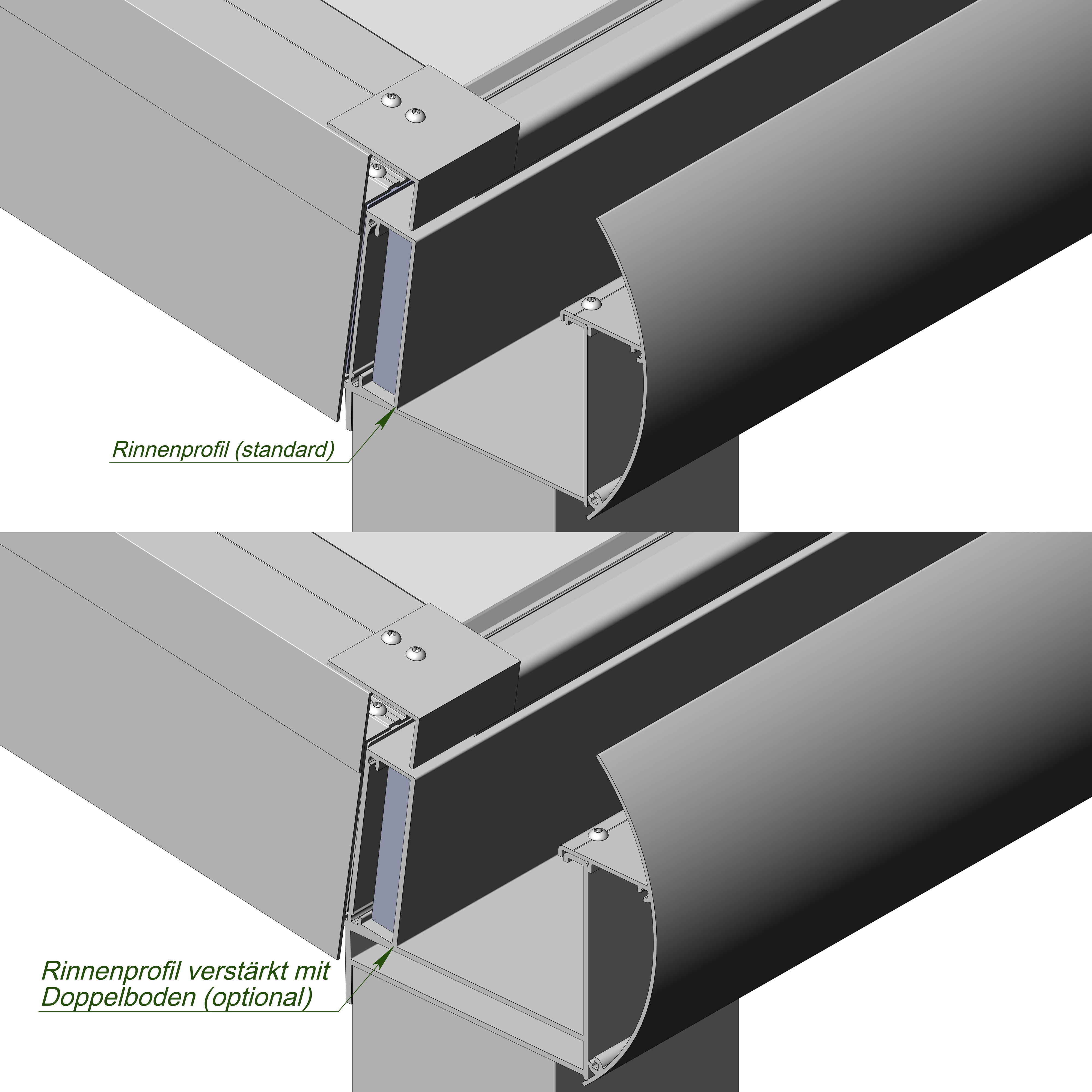 Rinnenprofil (standard)

Rinnenprofil verstärkt mit Doppelboden (optional)