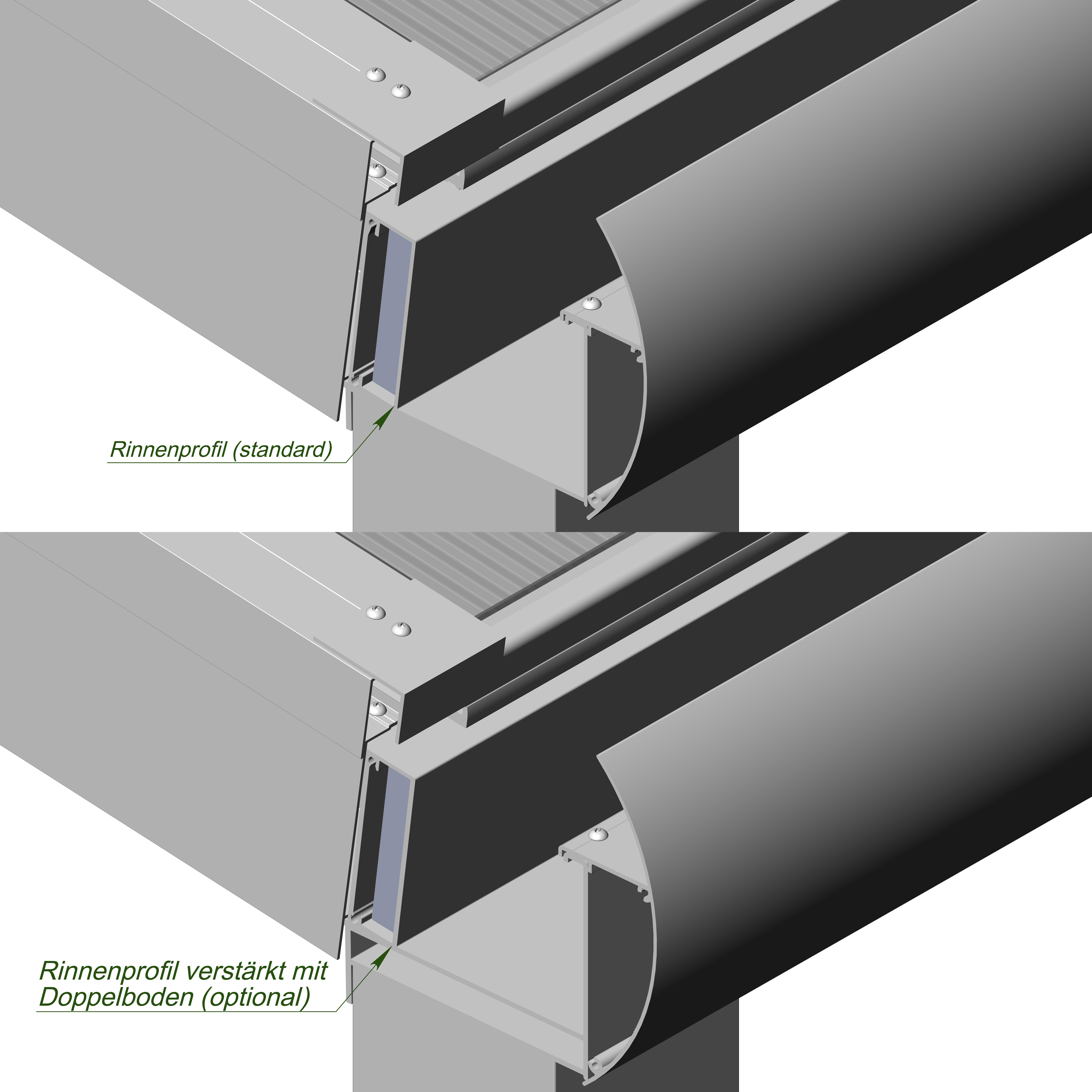 Rinnenprofil (standard)

Rinnenprofil verstärkt mit Doppelboden (optional)