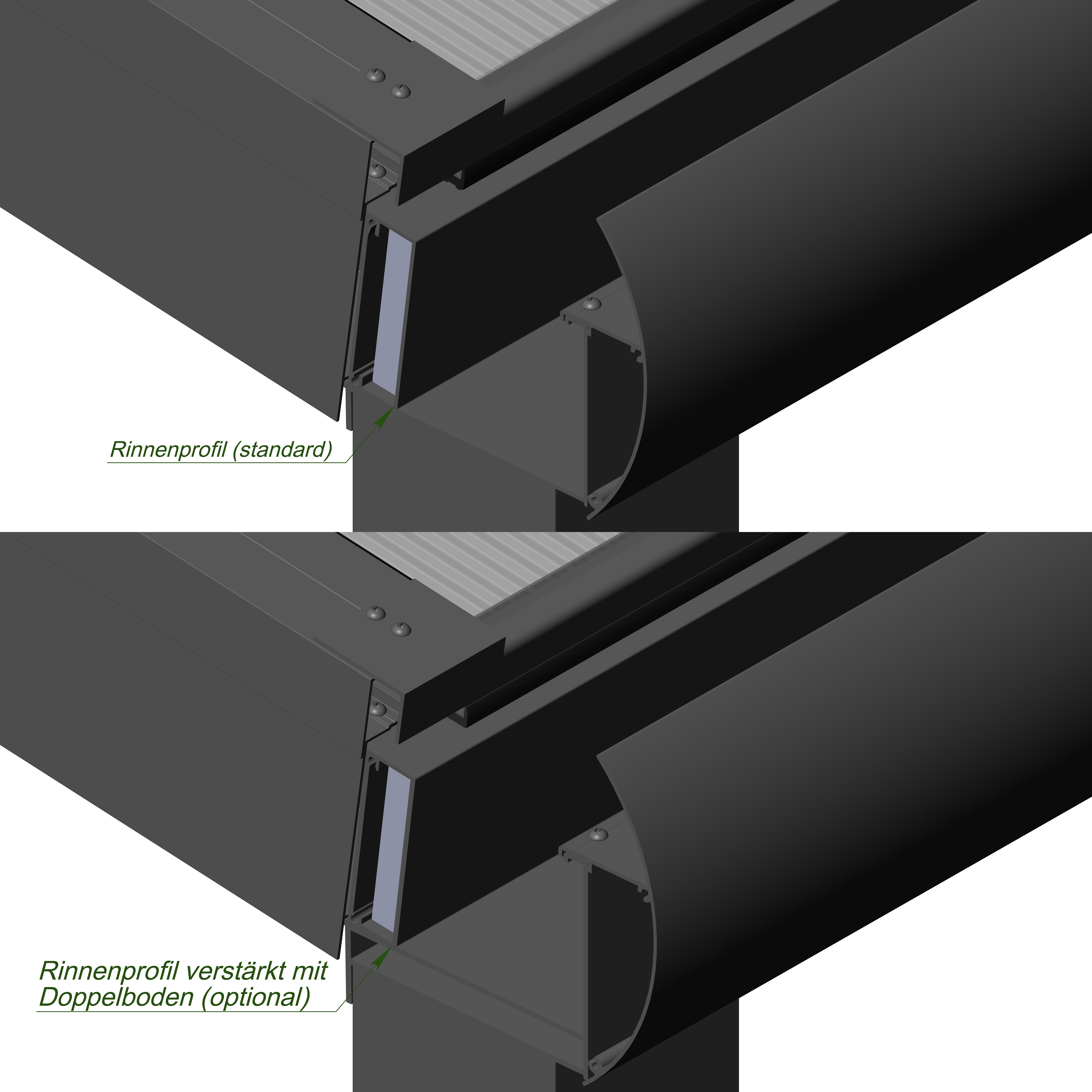 Rinnenprofil (standard)

Rinnenprofil verstärkt mit Doppelboden (optional)